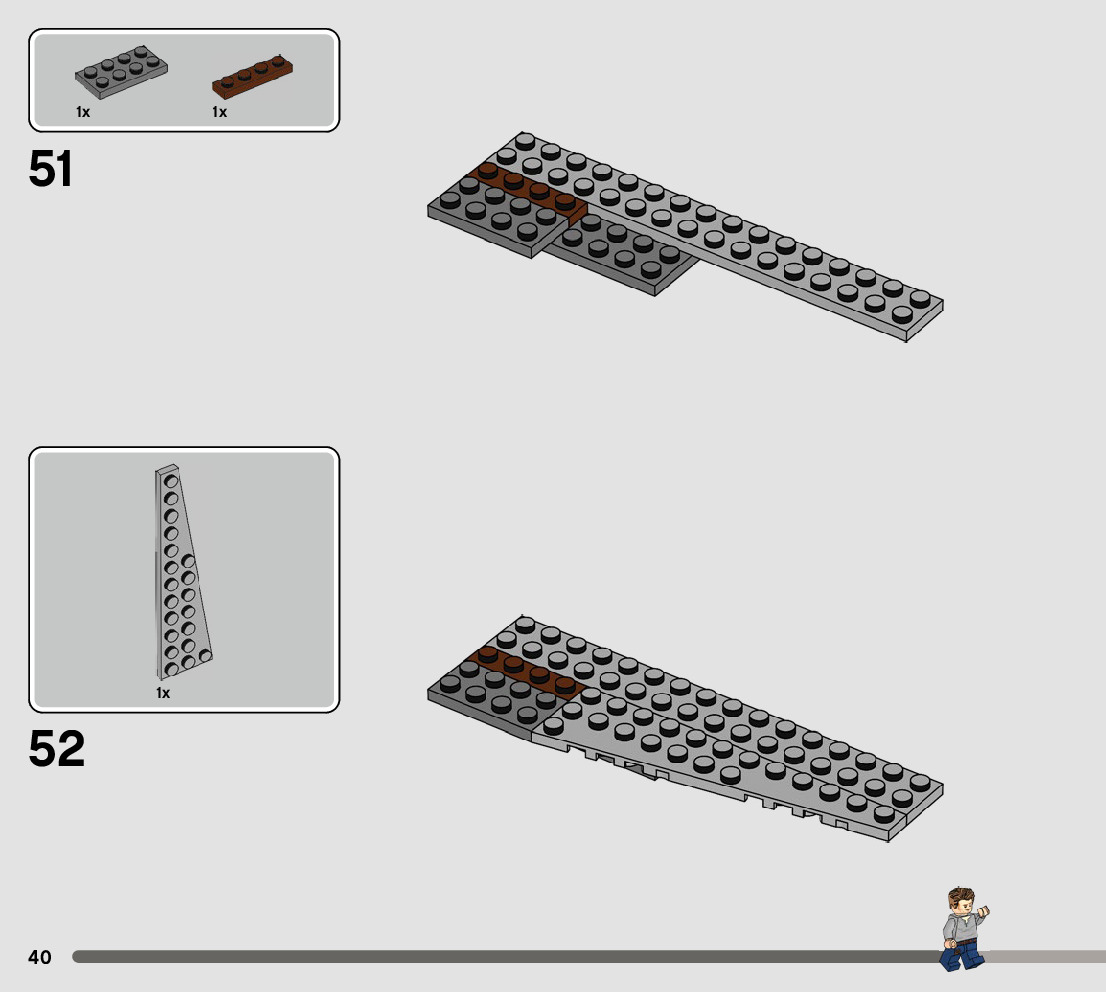 1x 1x

51

1x

52

40