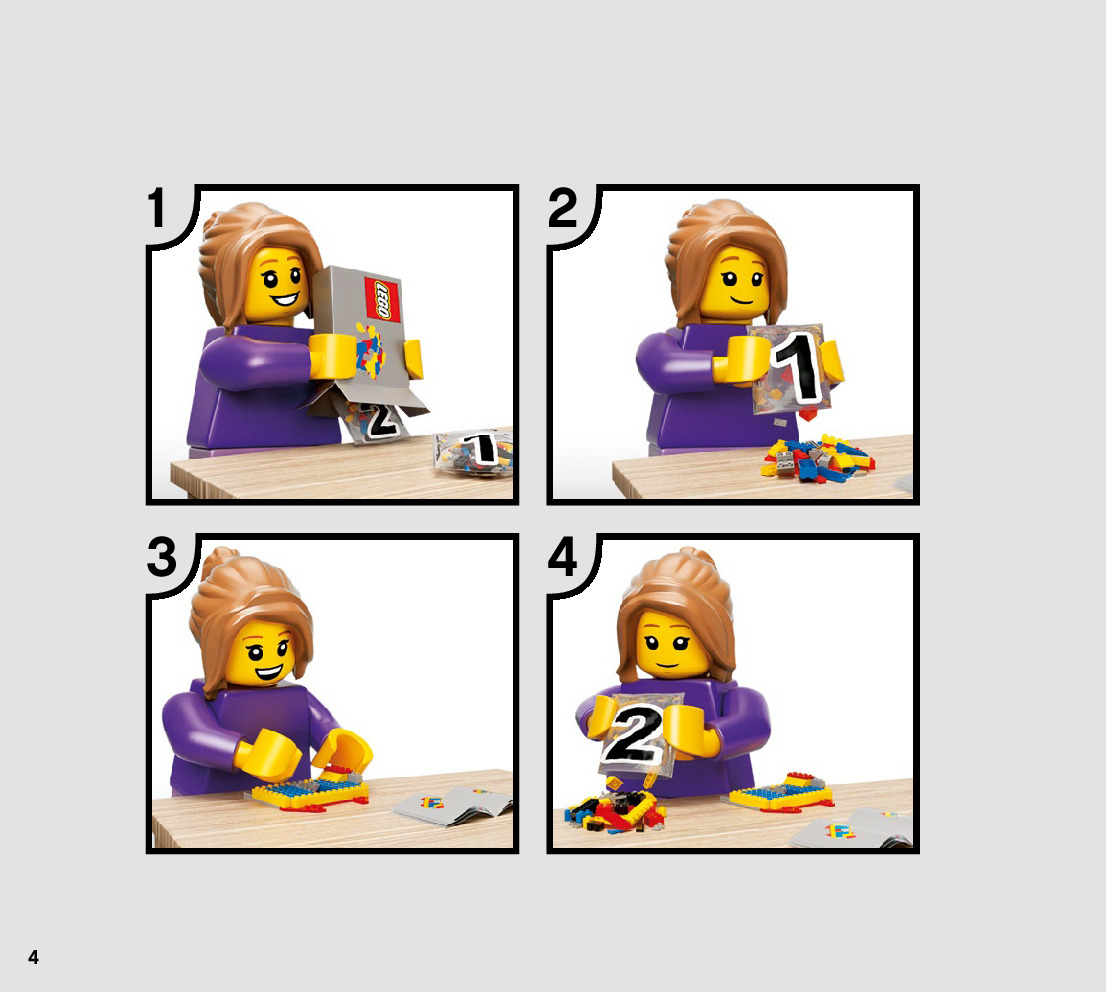 1

LEGO

2

1

2

1

3

4

2

4