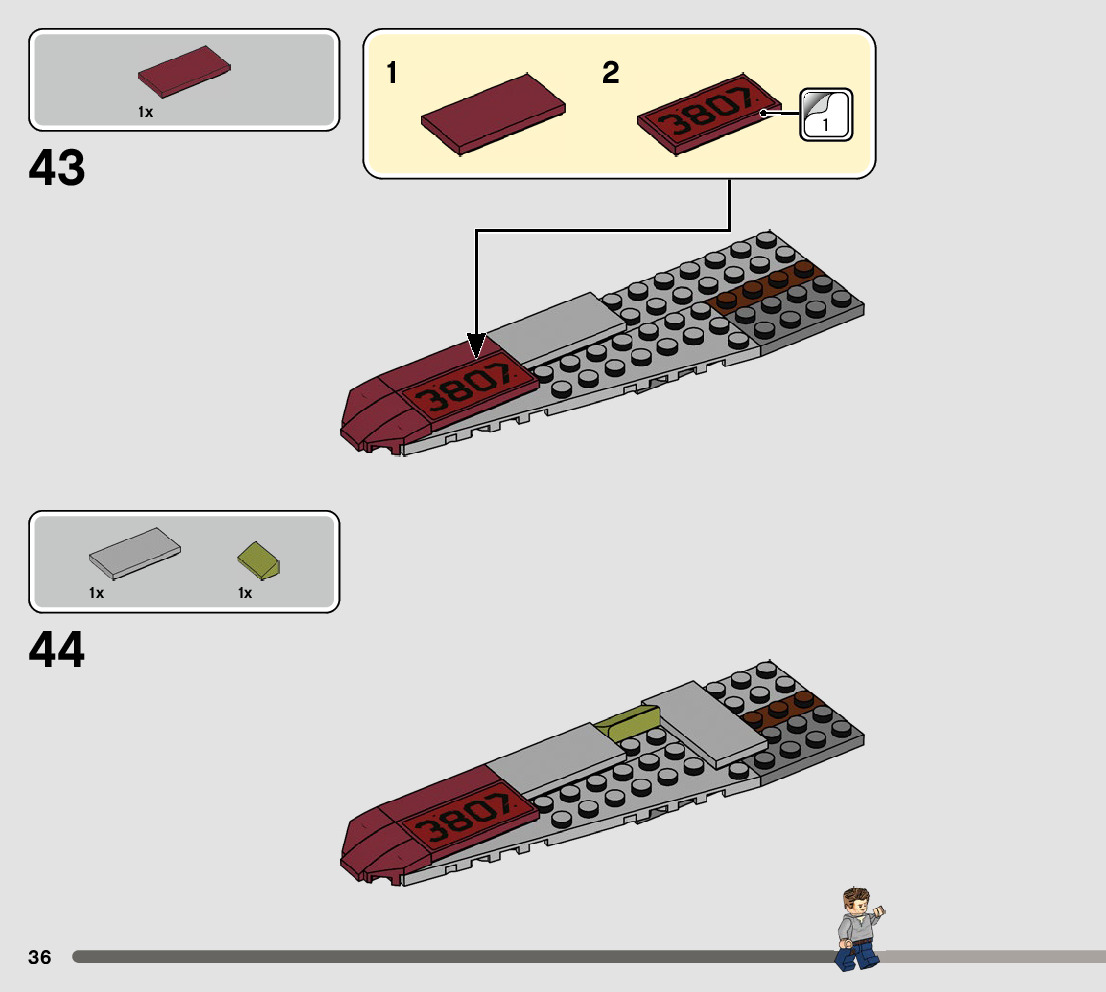 1x

43

1

2

3807

1

3807

1x

1x

44

3807

36