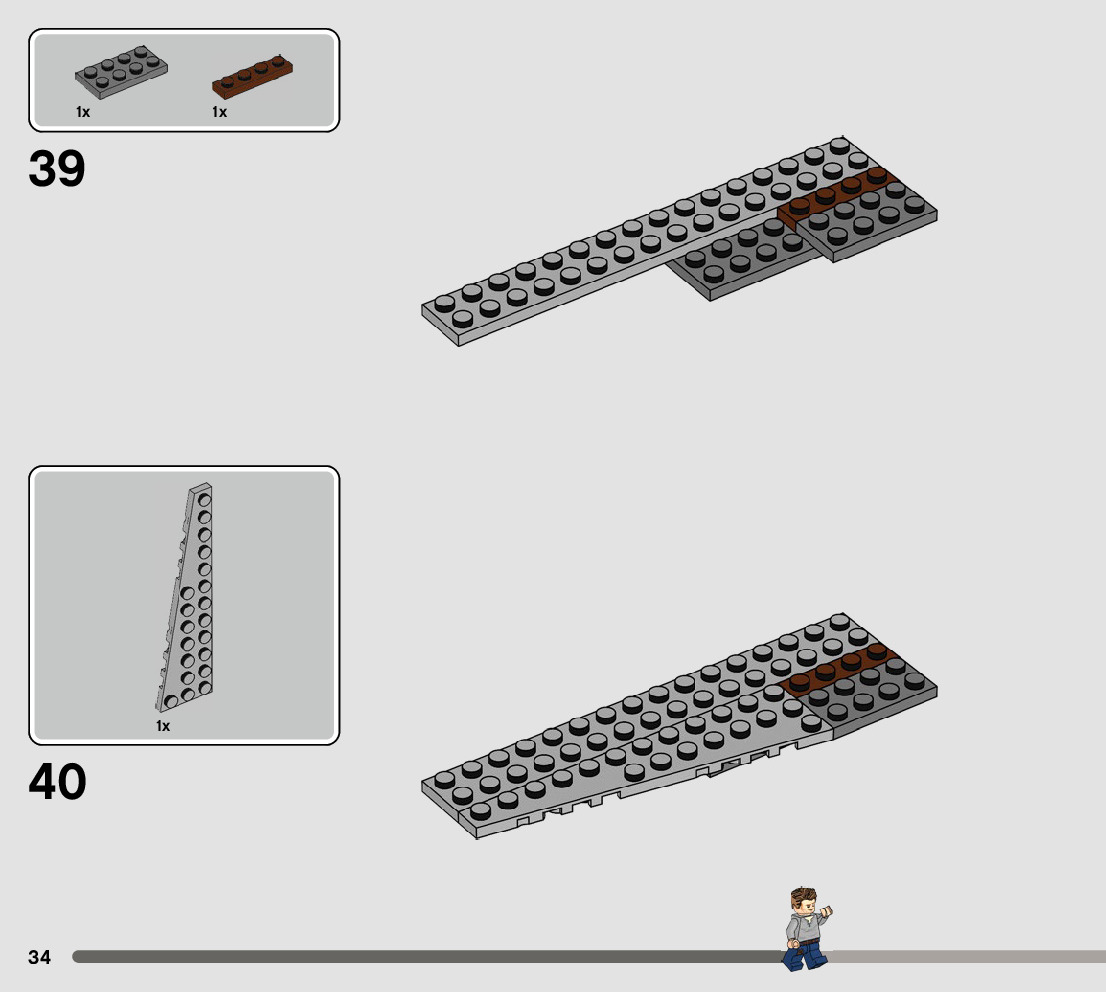 1x 1x

39

1x

40

34