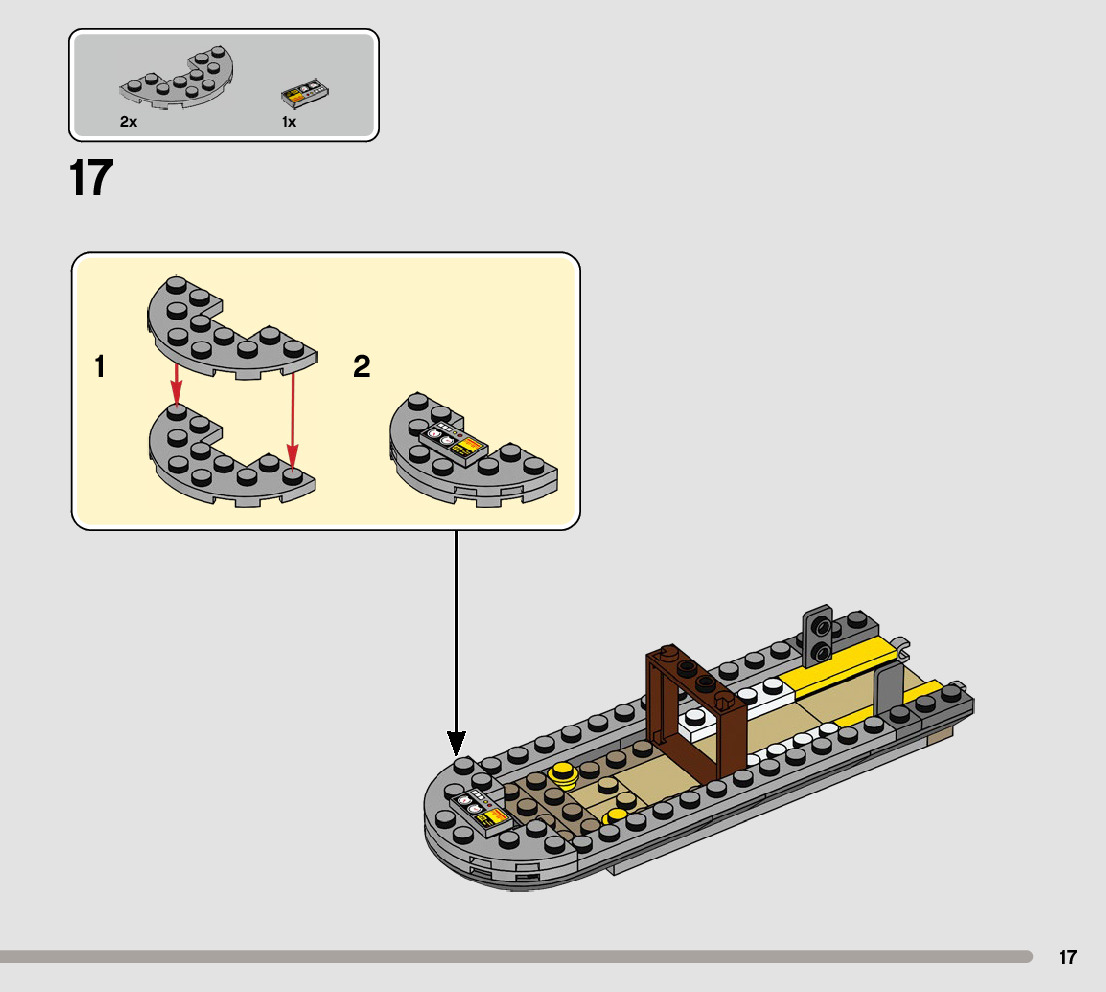 2x
1x

17

1

2

17