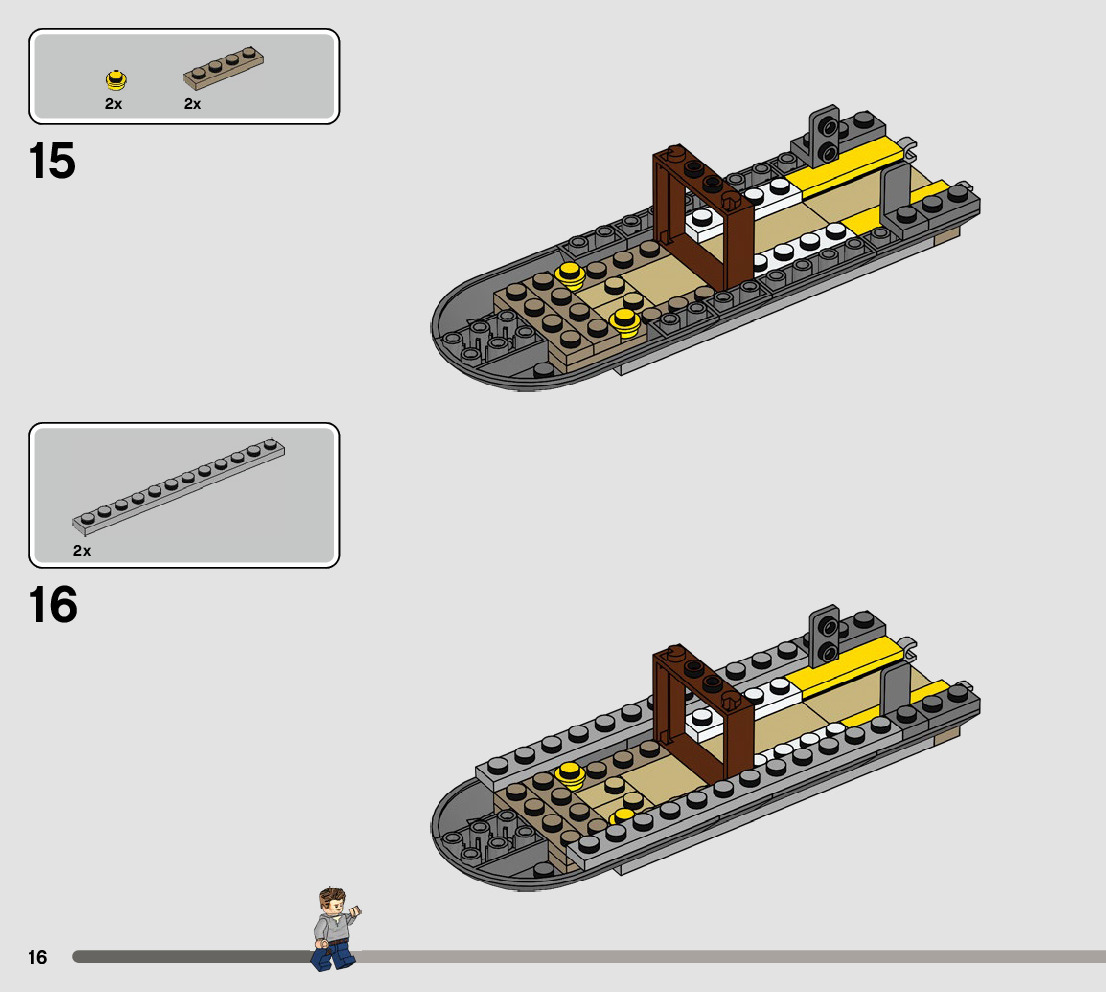 2x 2x

15

2x

16

16