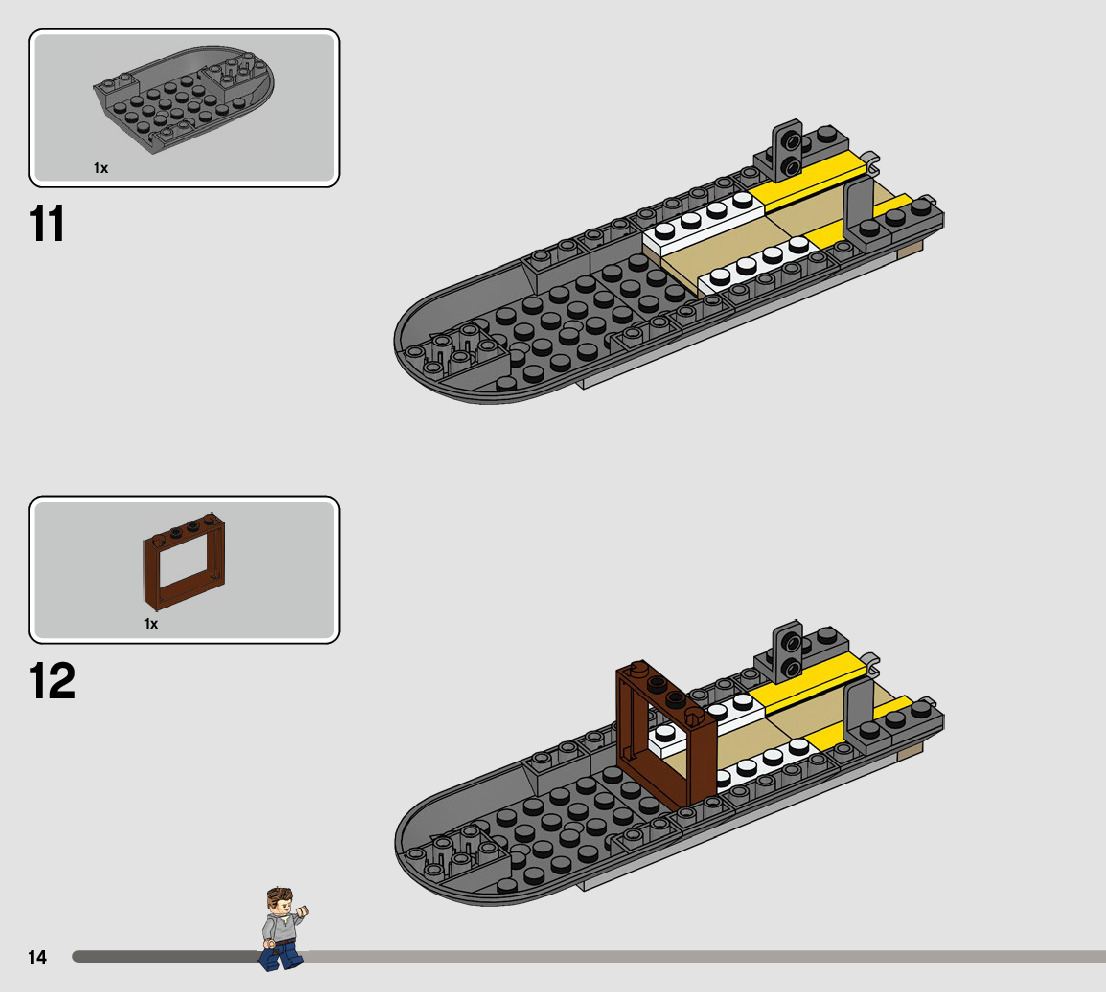 1x

11

1x

12

14