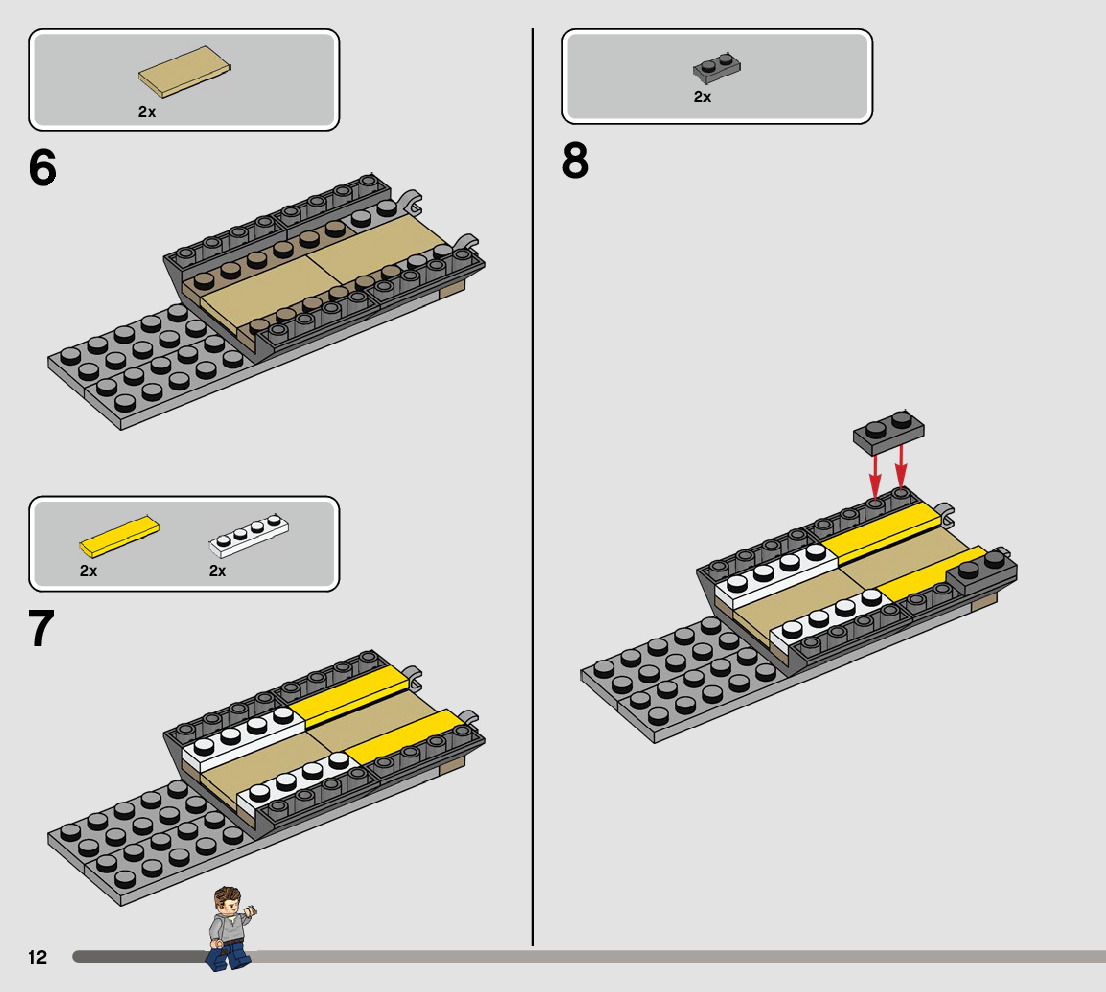 2x

6

2x

2x

7

2x

8

12