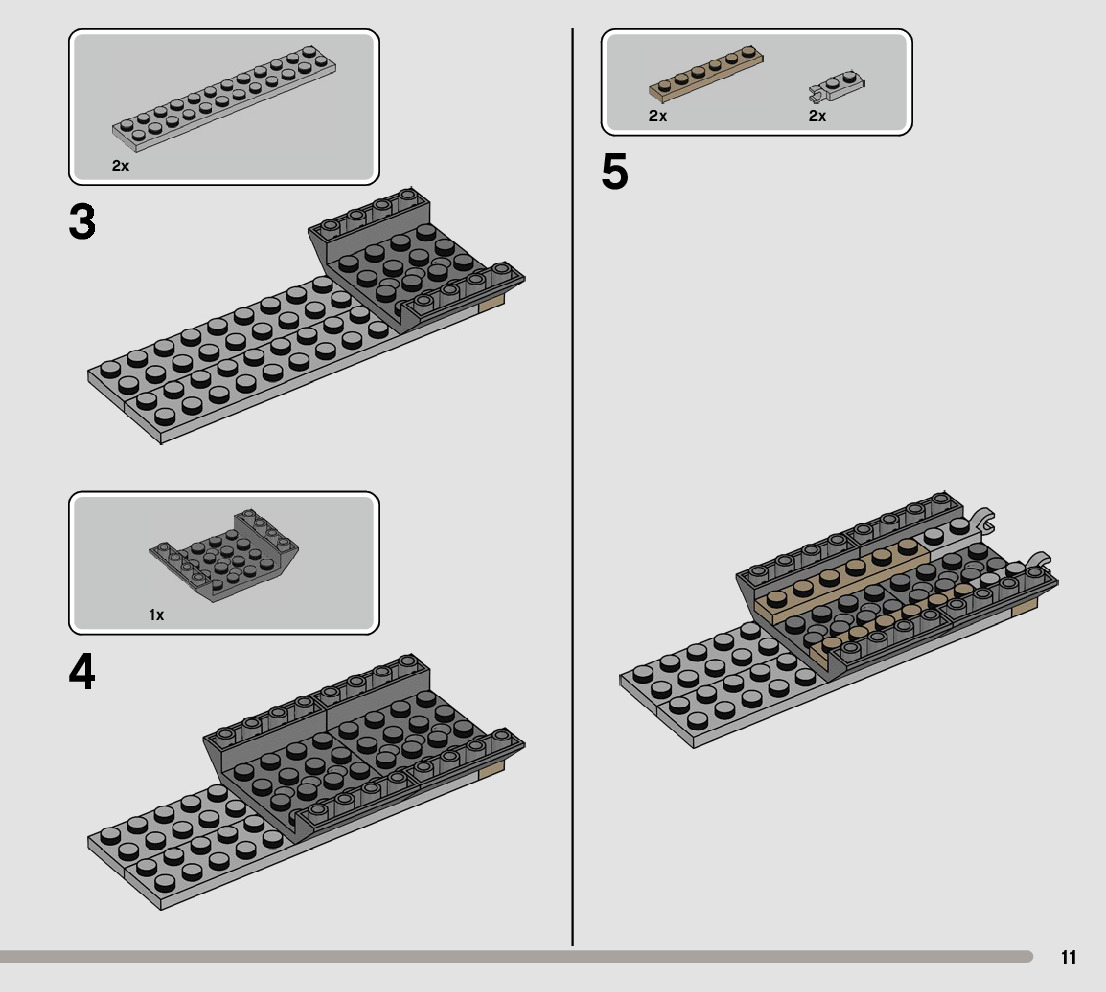 2x

3

1x

4

2x

2x

5

11