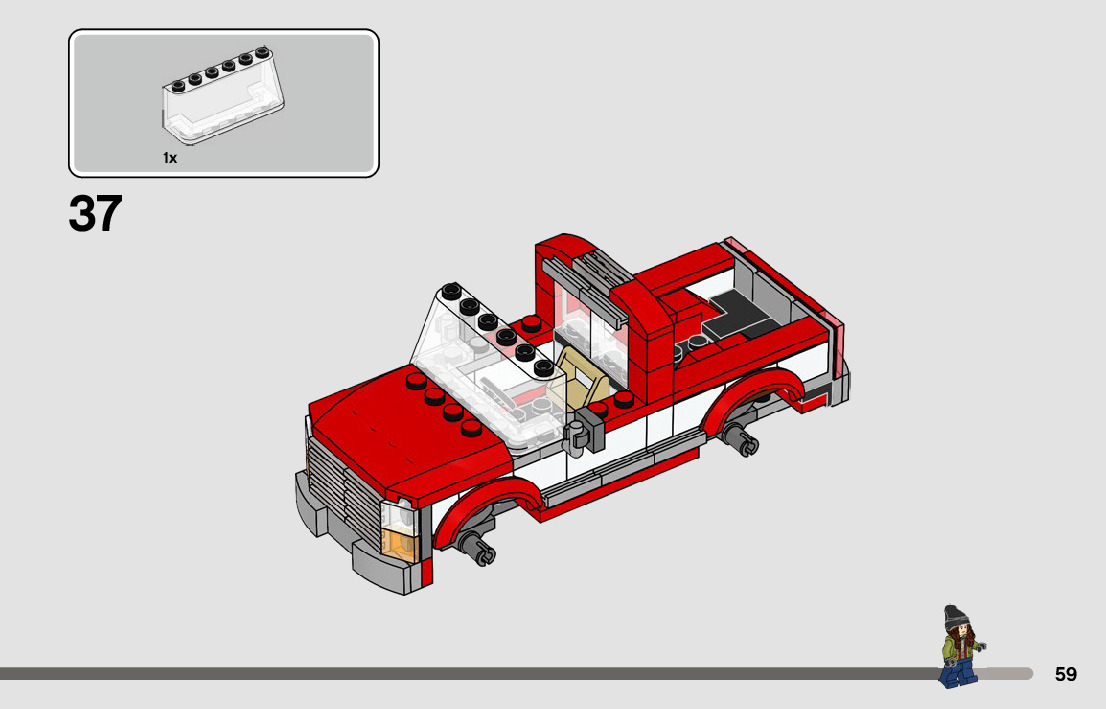 1x

37

59