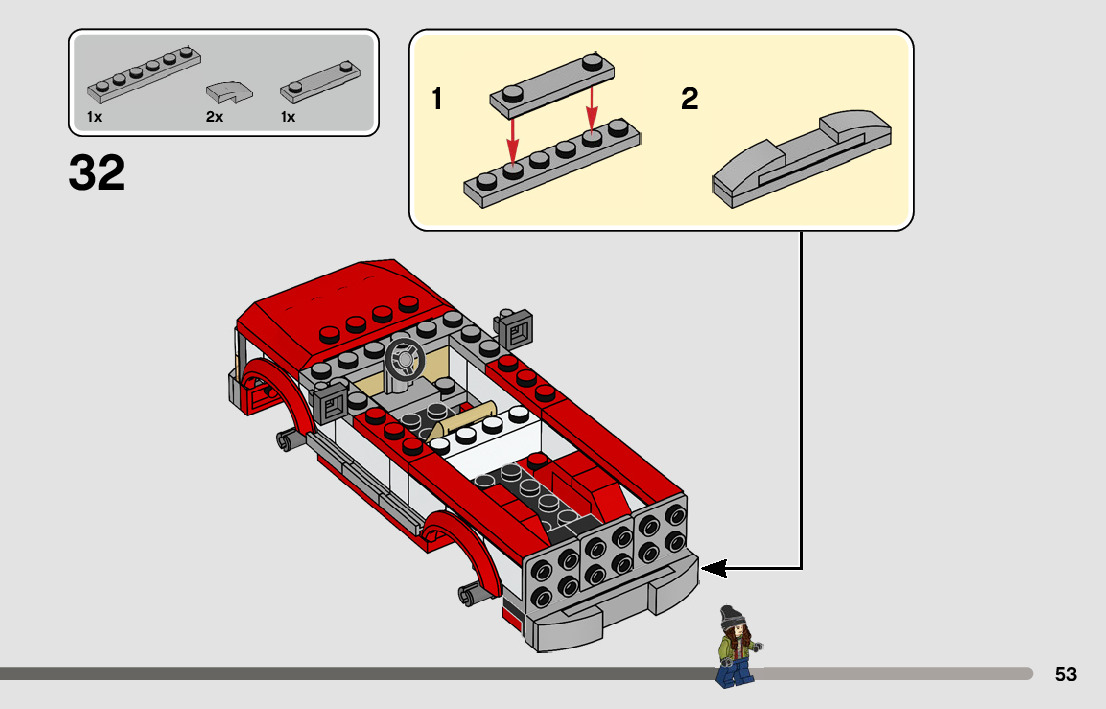 1x
2x
1x

32

1

2

53