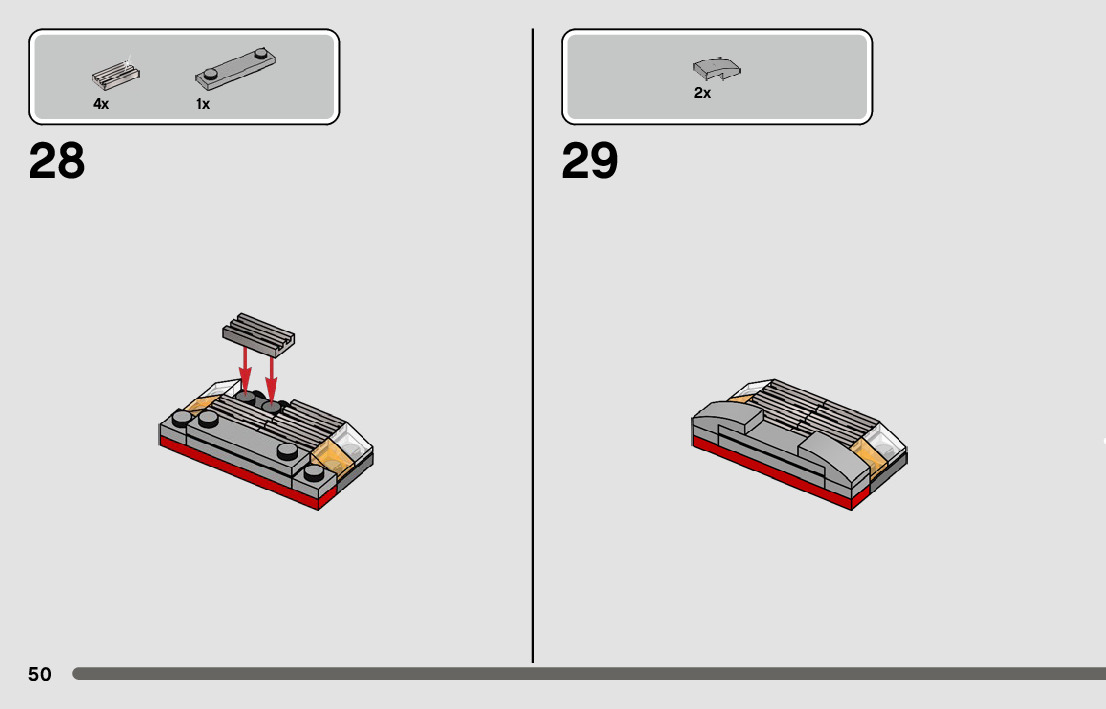 4x
1x

28

2x

29

50