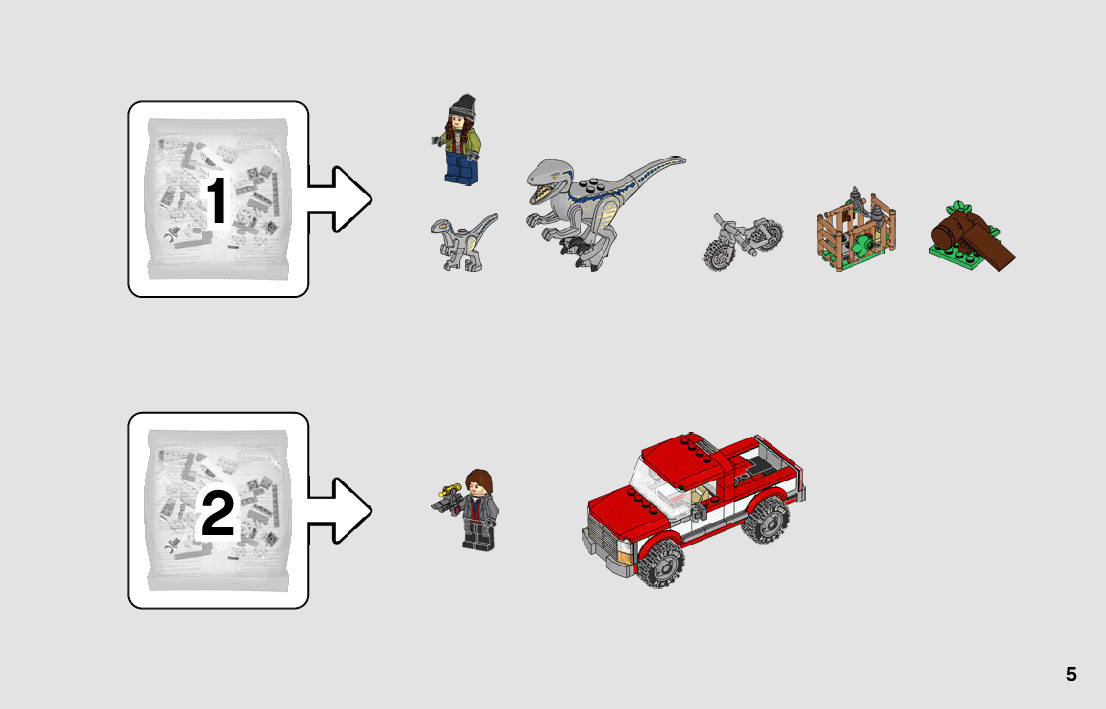 1

2

5