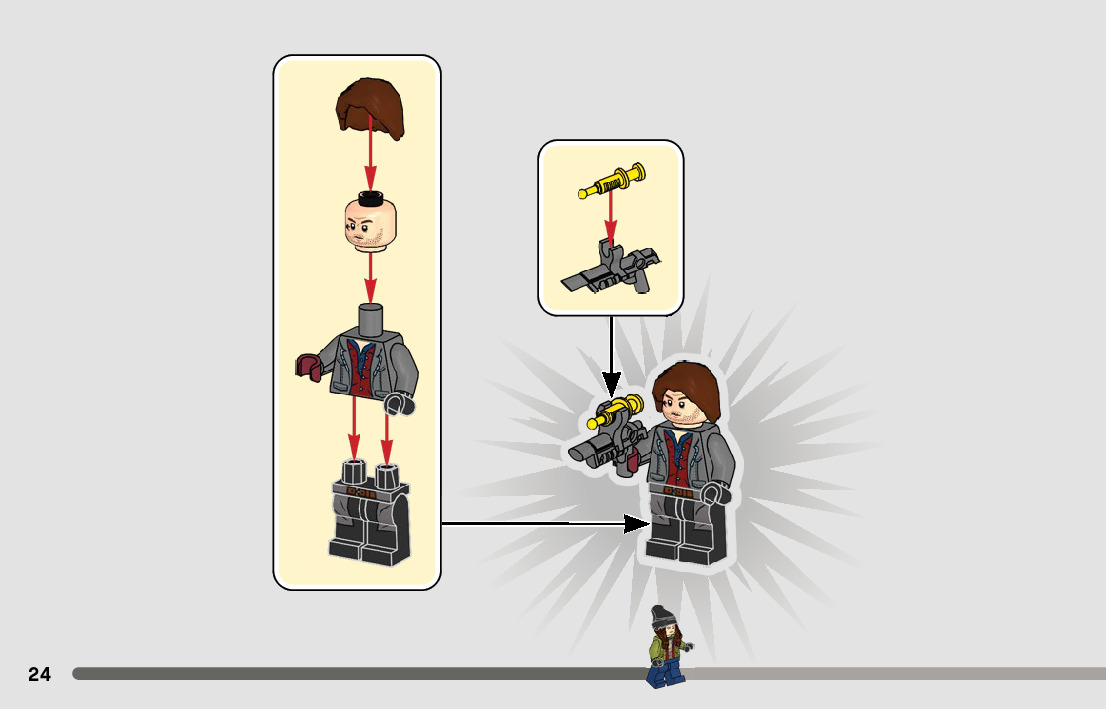 24