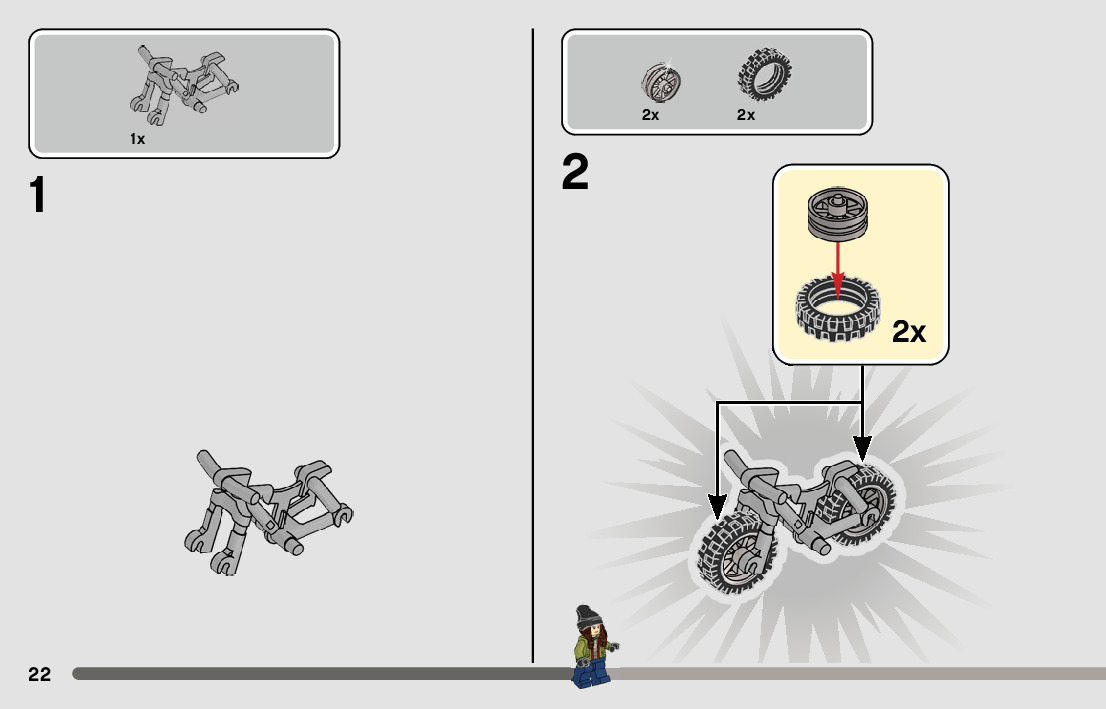 1x

1

2x 2x

2

2x

22