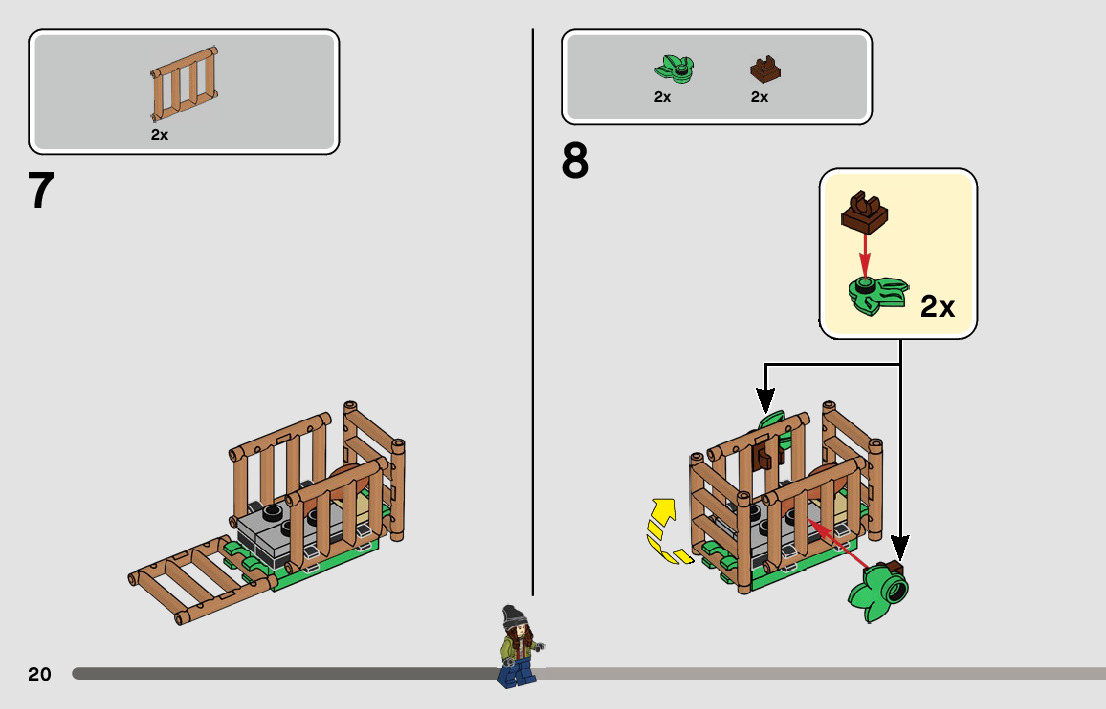 2x

7

2x 2x

8

2x

20