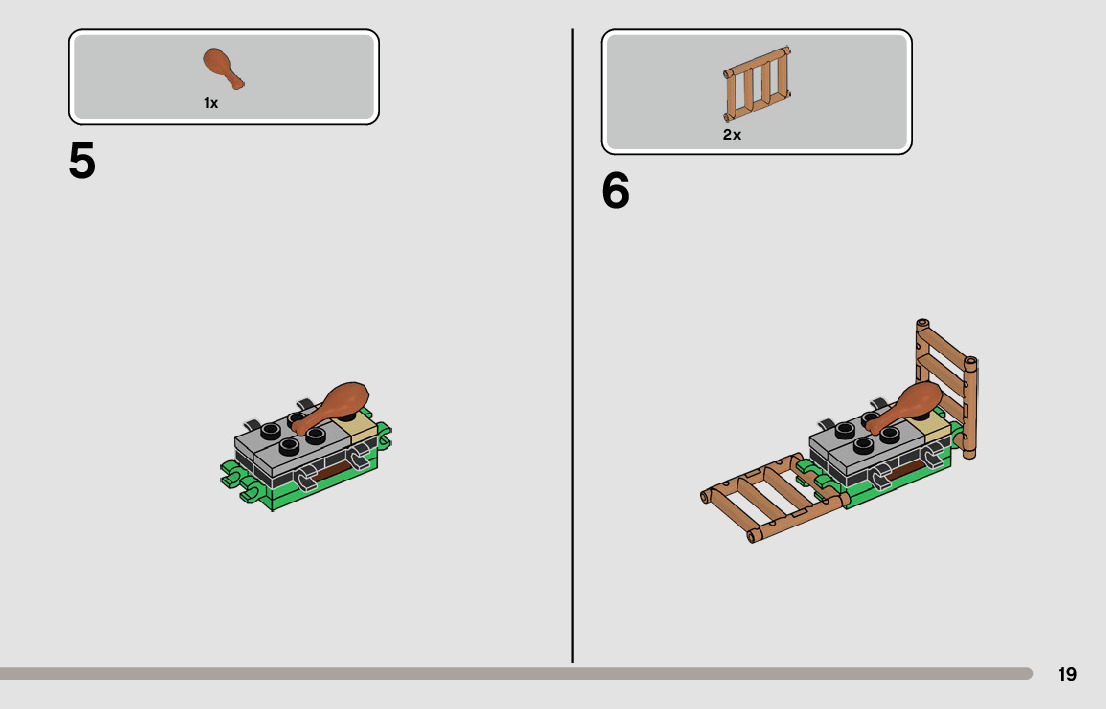 1x

5

2x

6

19