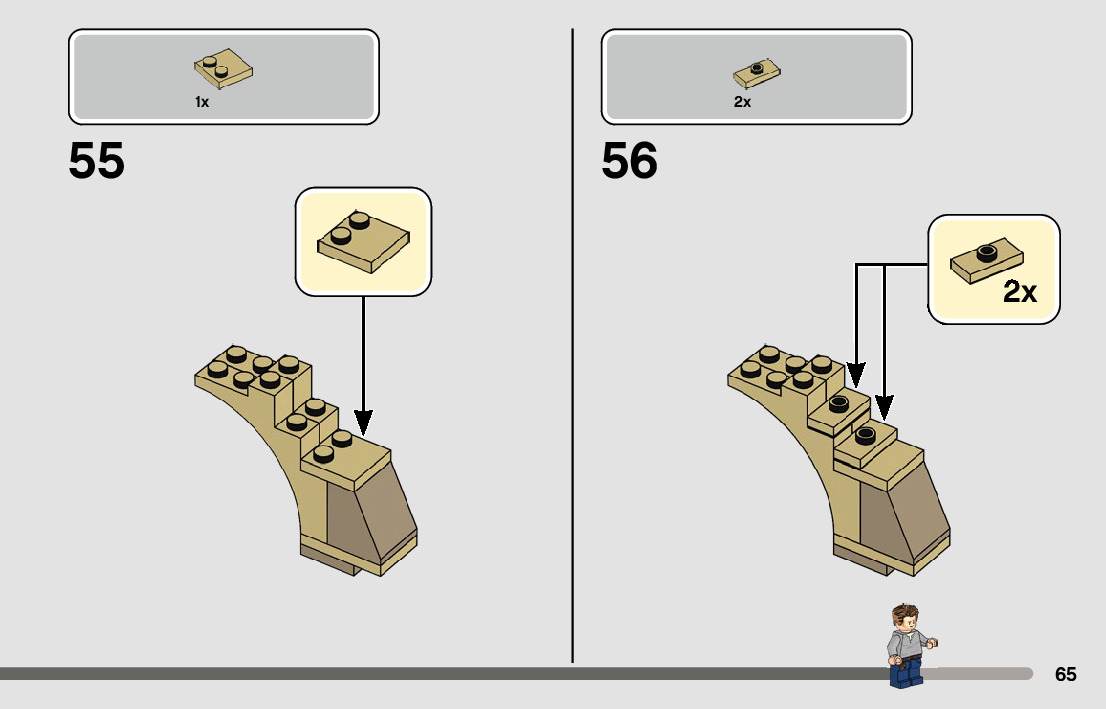 1x

55

2x

56

2x

65