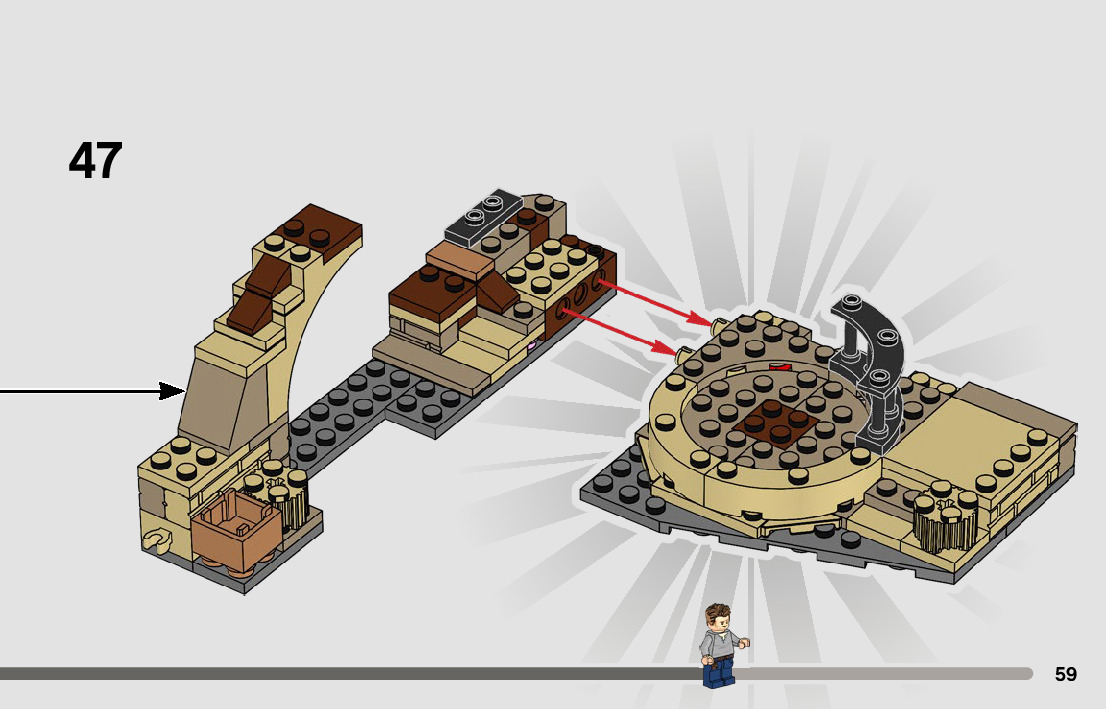 47

59