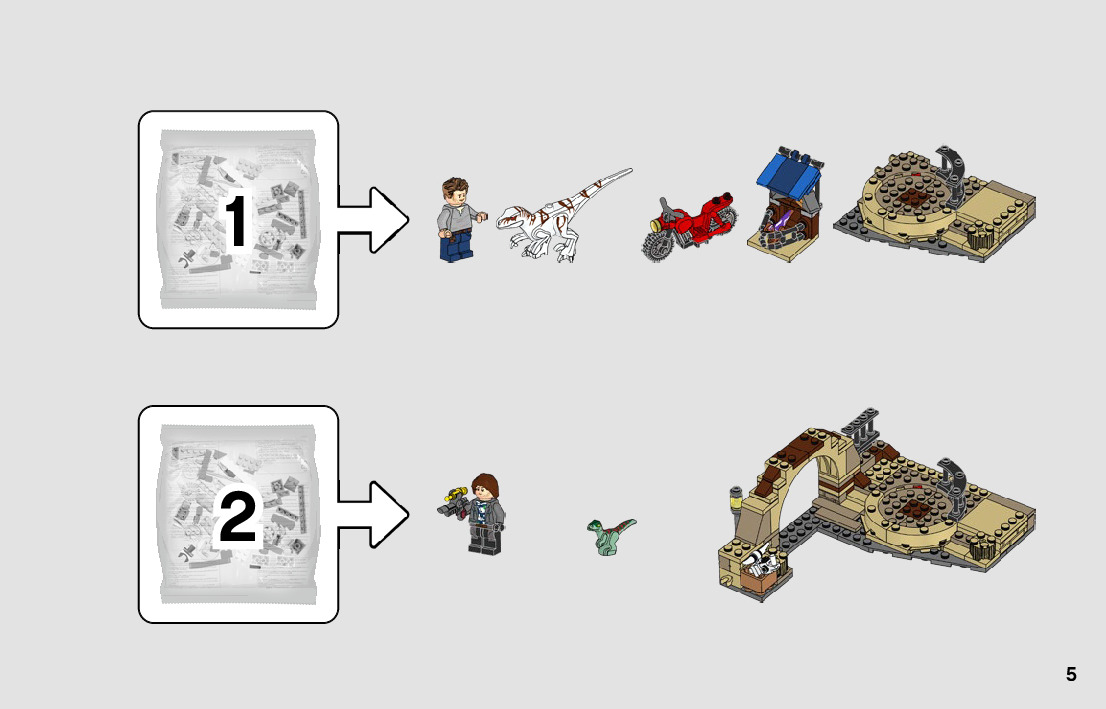 1

2

5