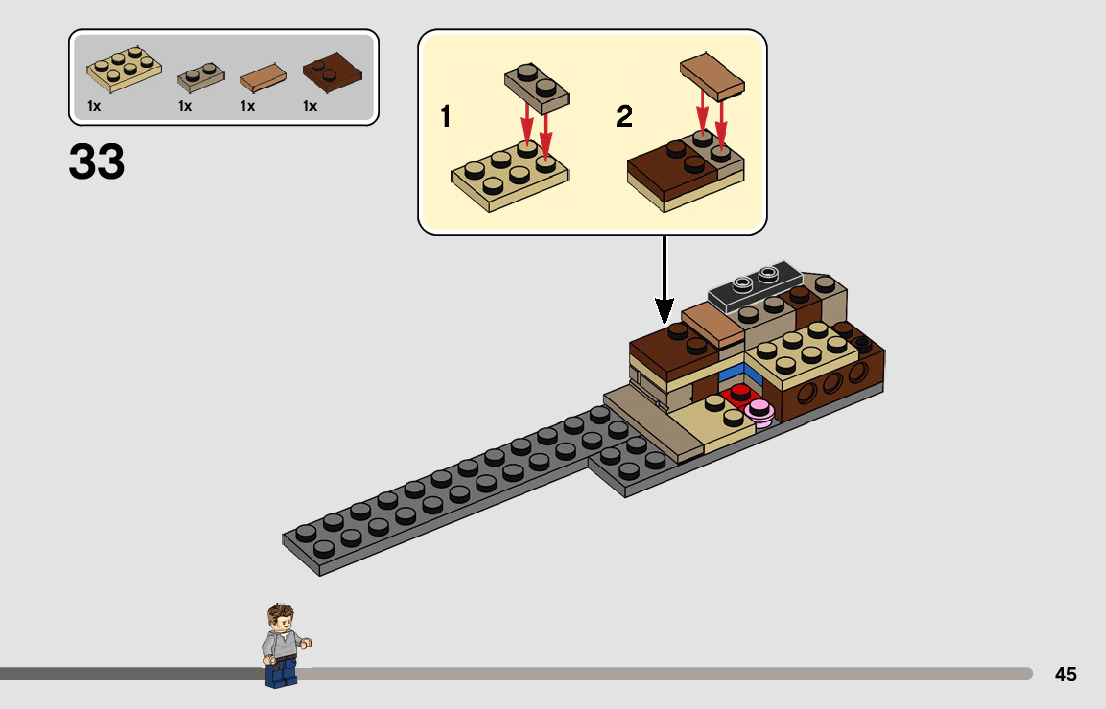 1x 1x 1x 1x

33

1

2

45