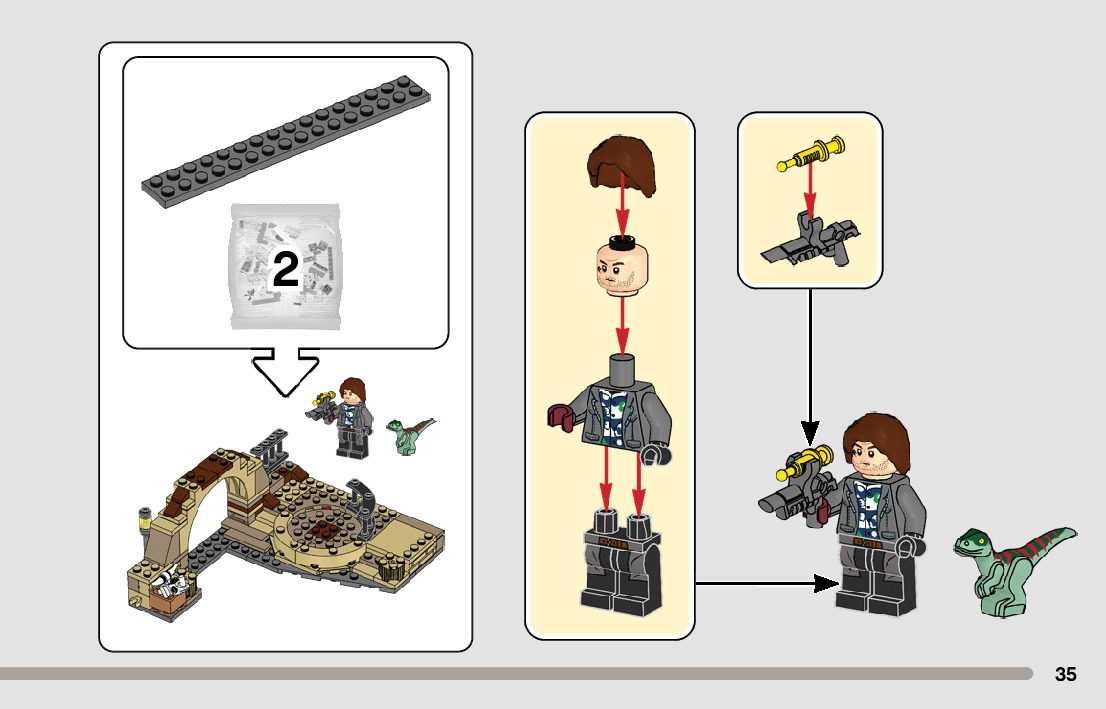 2

35