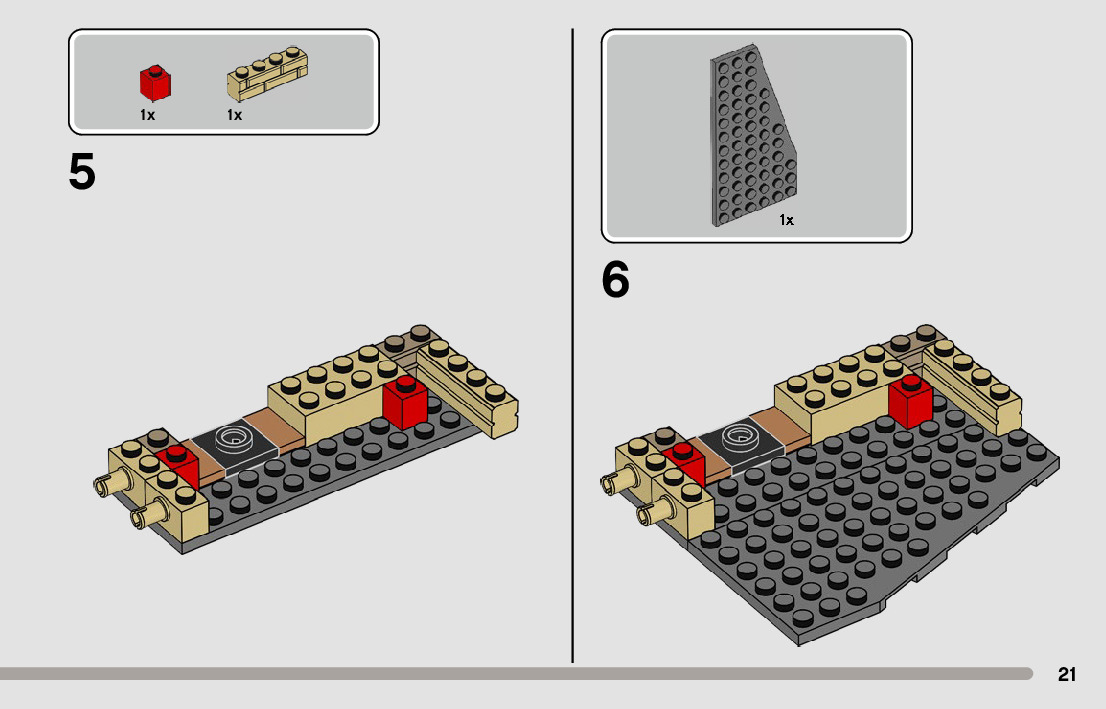 1x
1x

5

1x

6

21