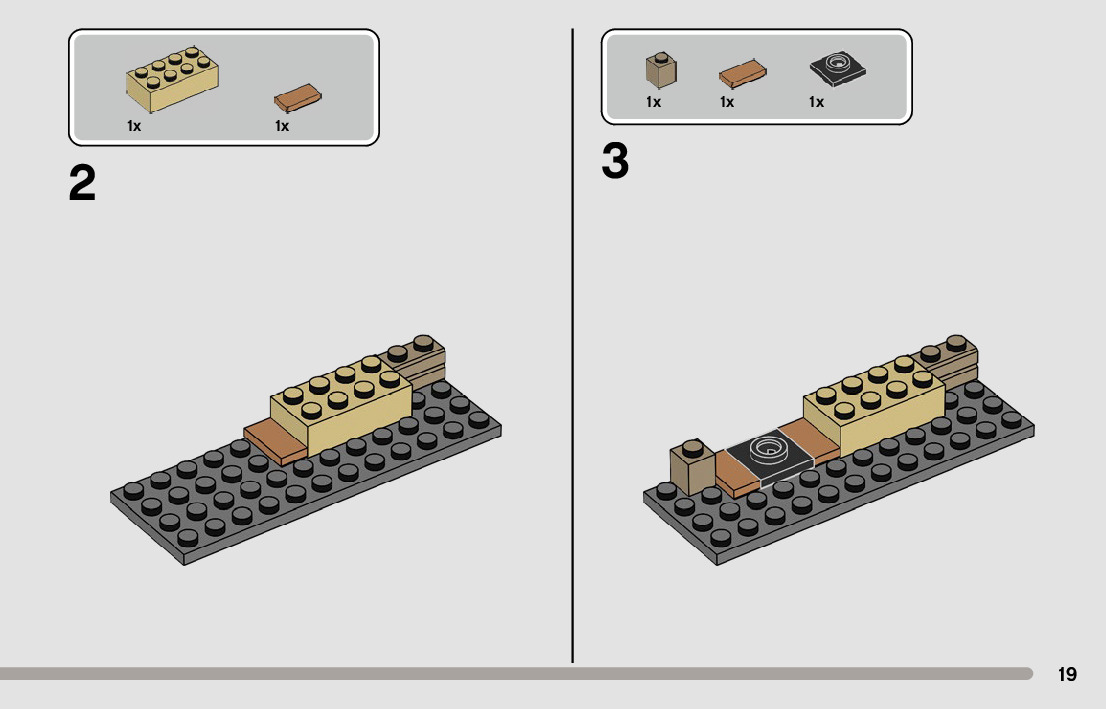 1x
1x

2

1x
1x
1x

3

19