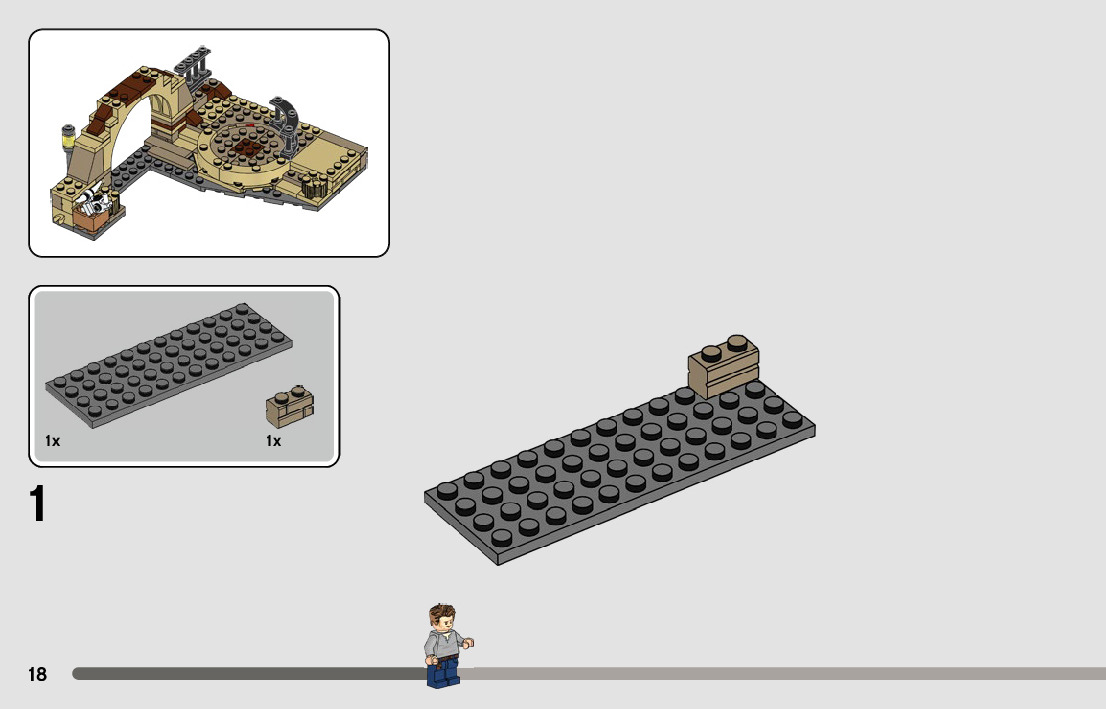 1x
1x
1
18