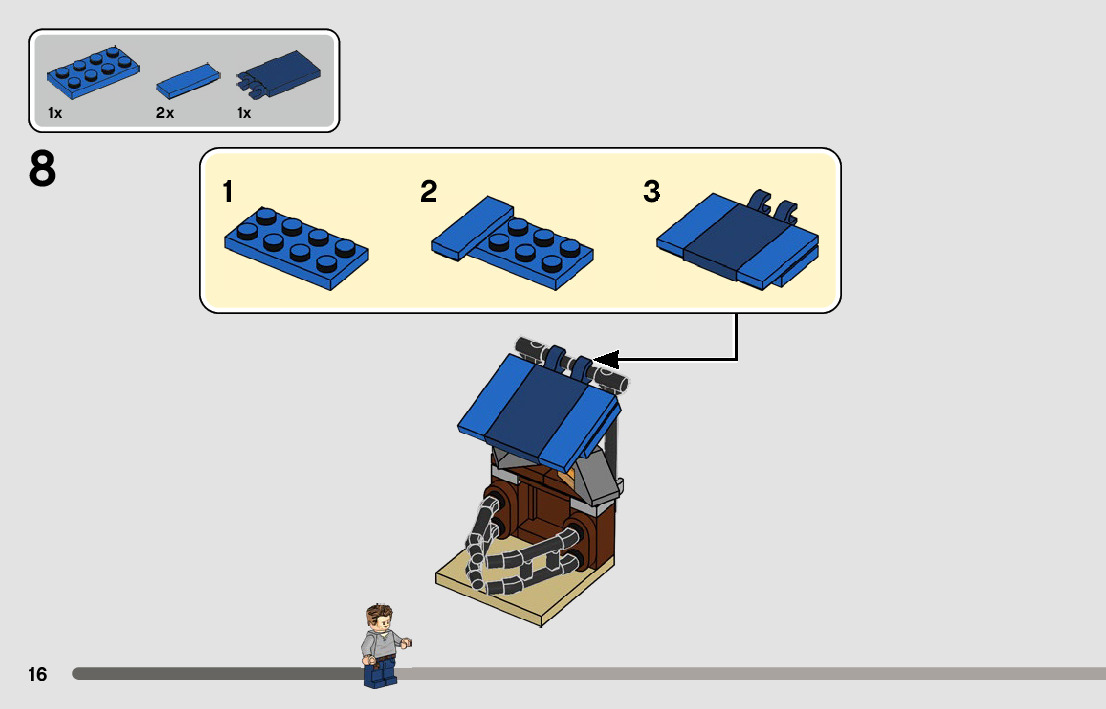 1x 2x 1x

8

1

2

3

16