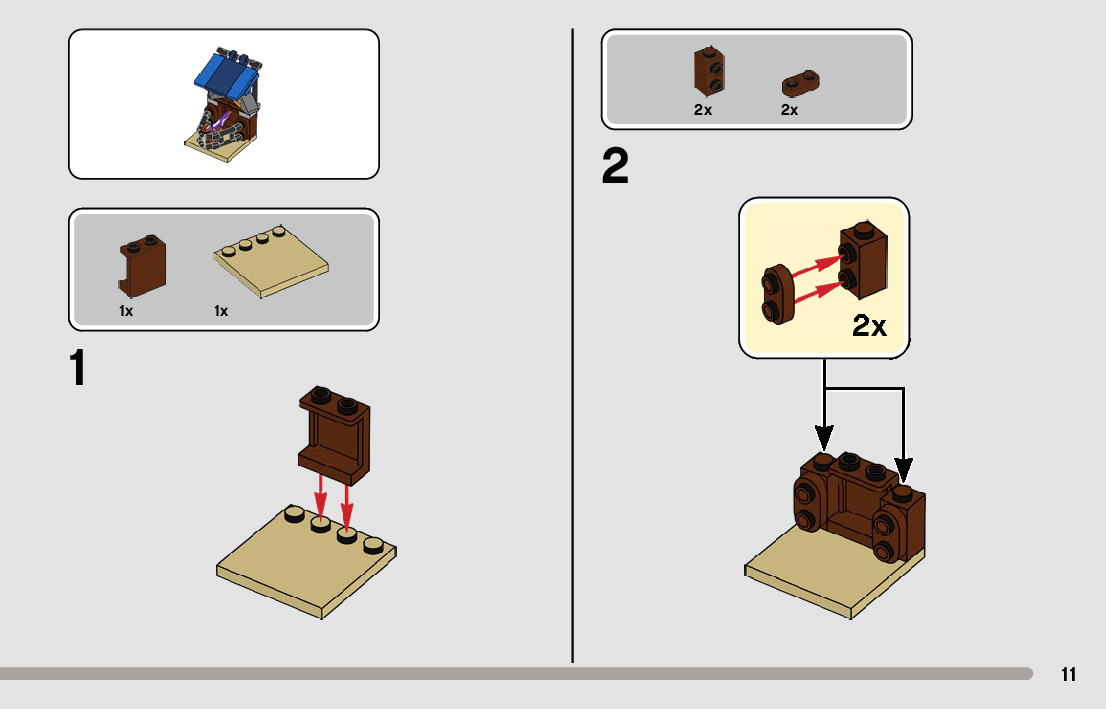 1x 1x

1

2x 2x

2

2x

11