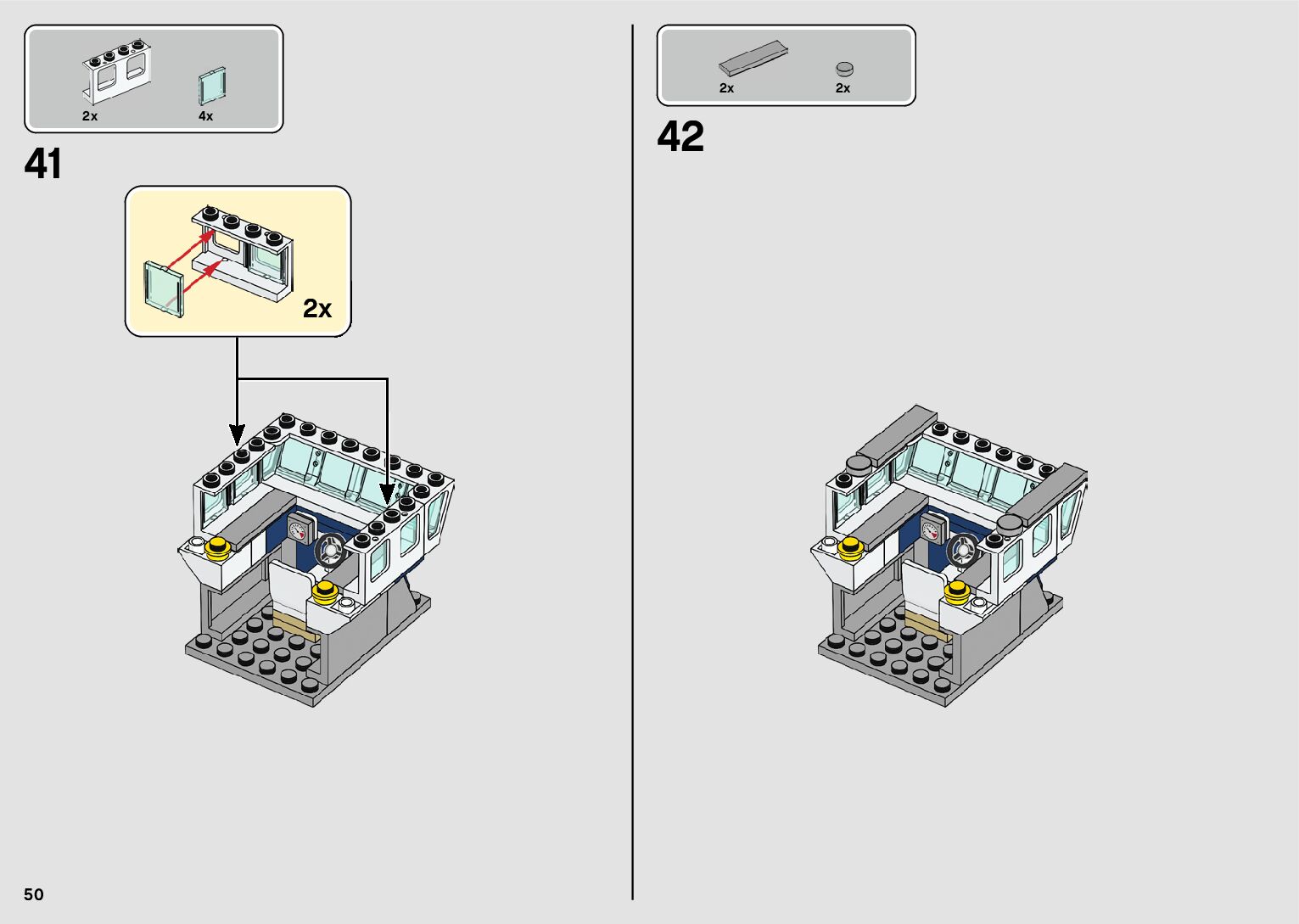 2x
4x

41

2x

2x
2x

42

50