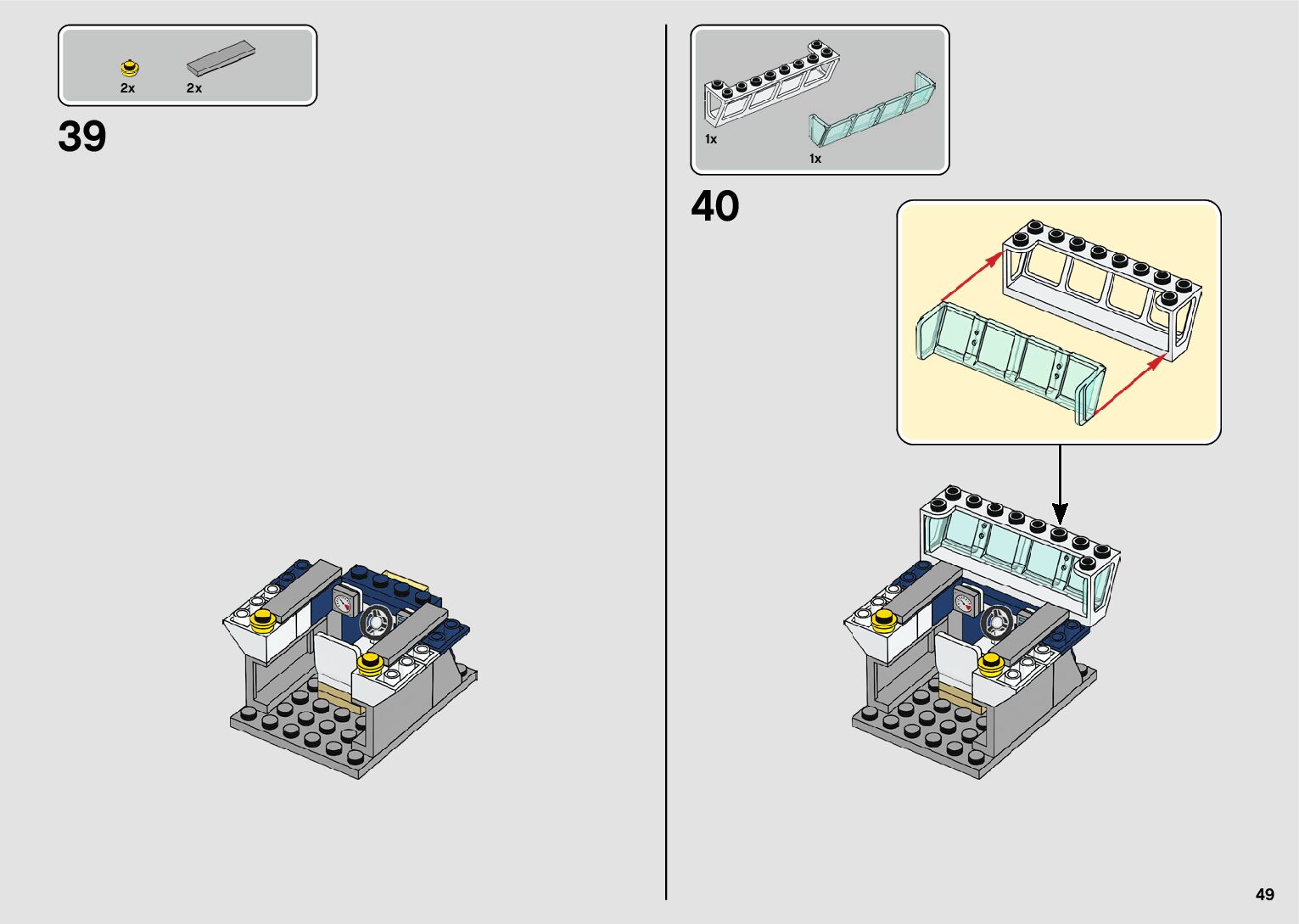 2x 2x

39

1x 1x

40

49