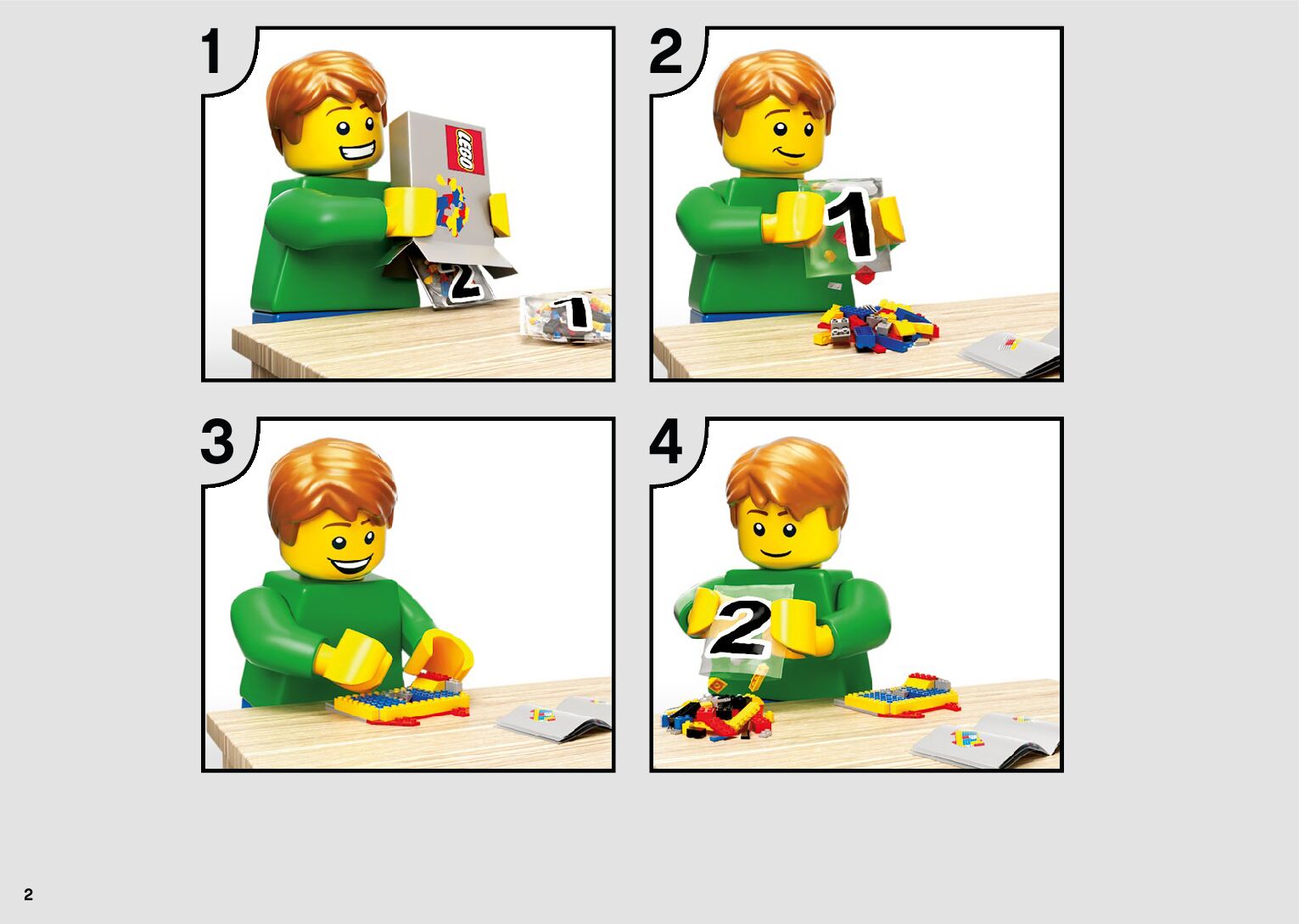 1

LEGO

2

1

2

1

3

4

2

2