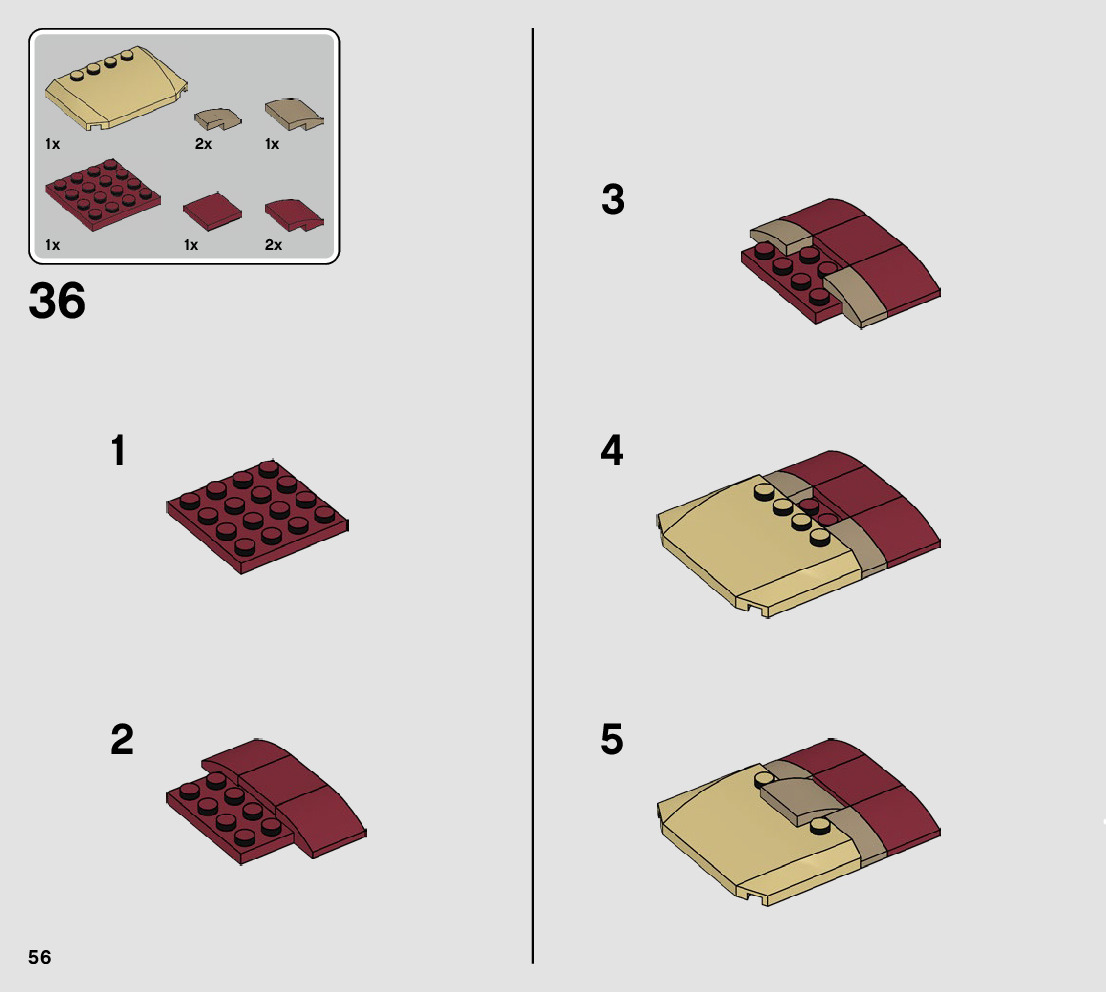 1x
2x
1x
1x
1x
2x

36

1

2

3

4

5

56