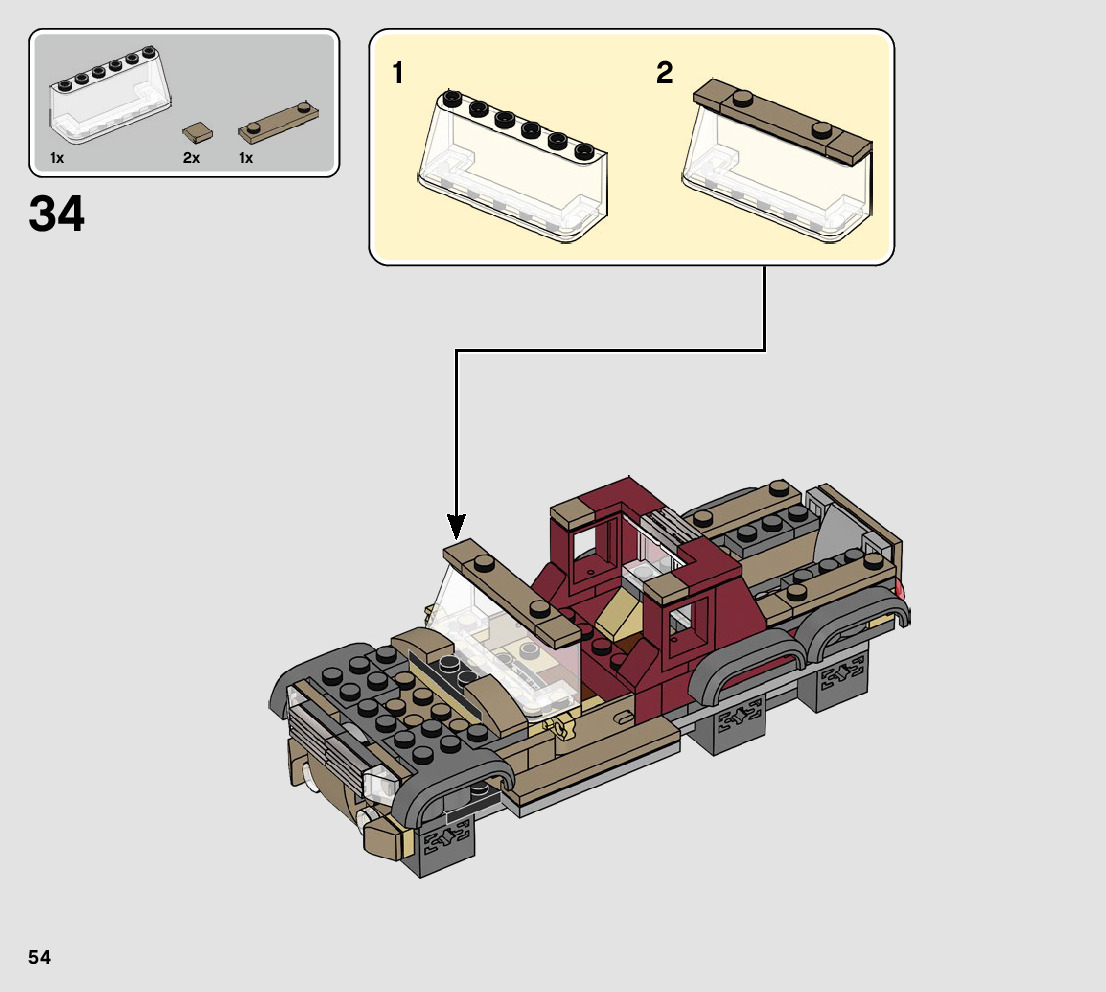 1x 2x 1x

34

1

2

54