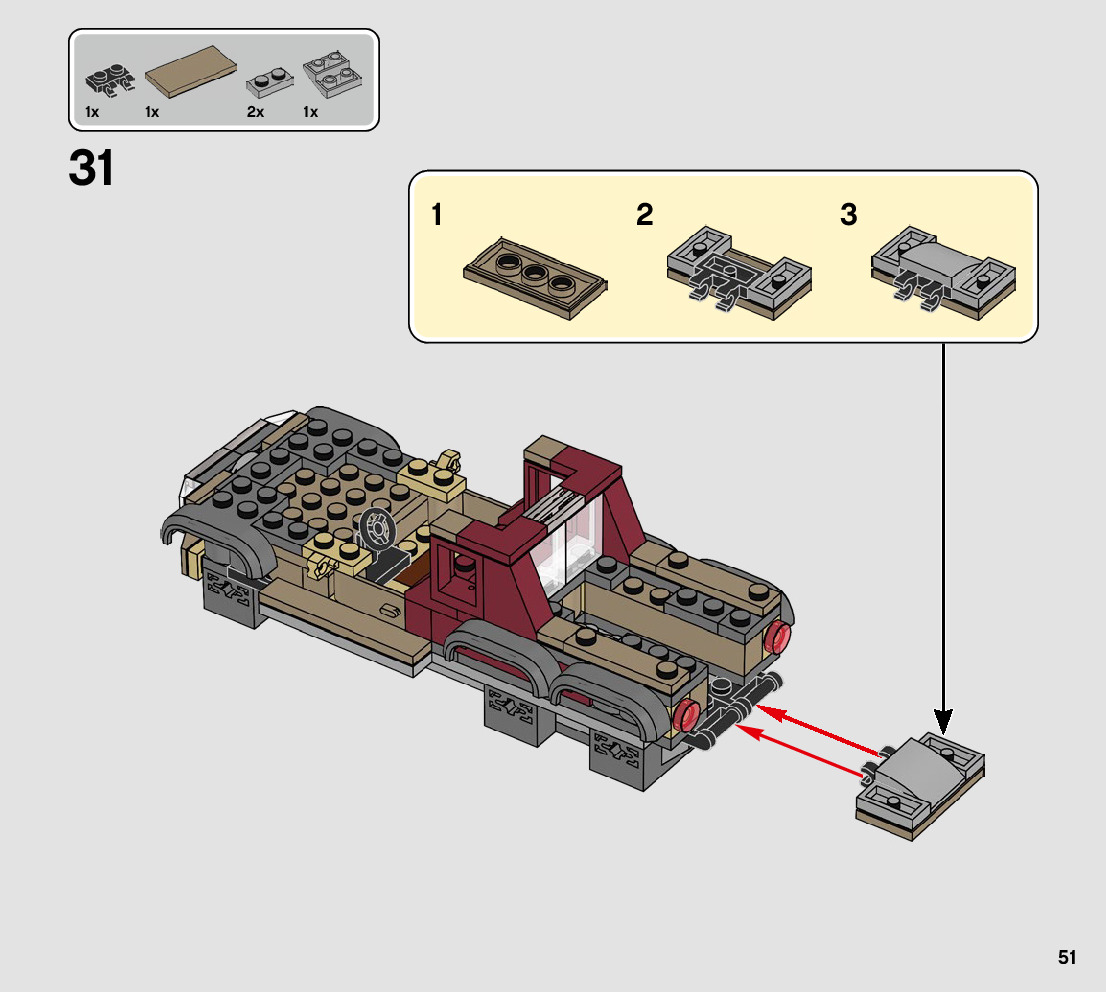 1x 1x 2x 1x

31

1

2

3

51