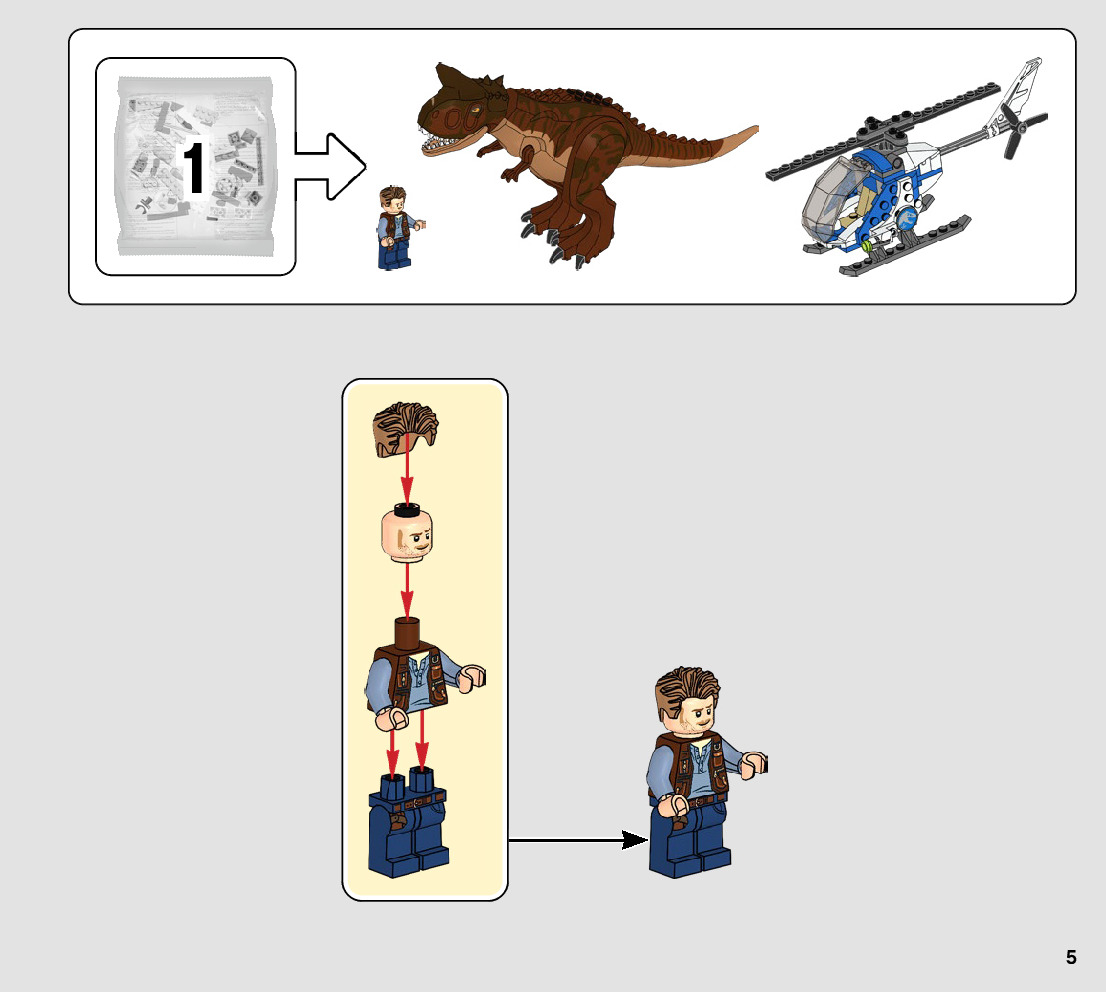 1

5