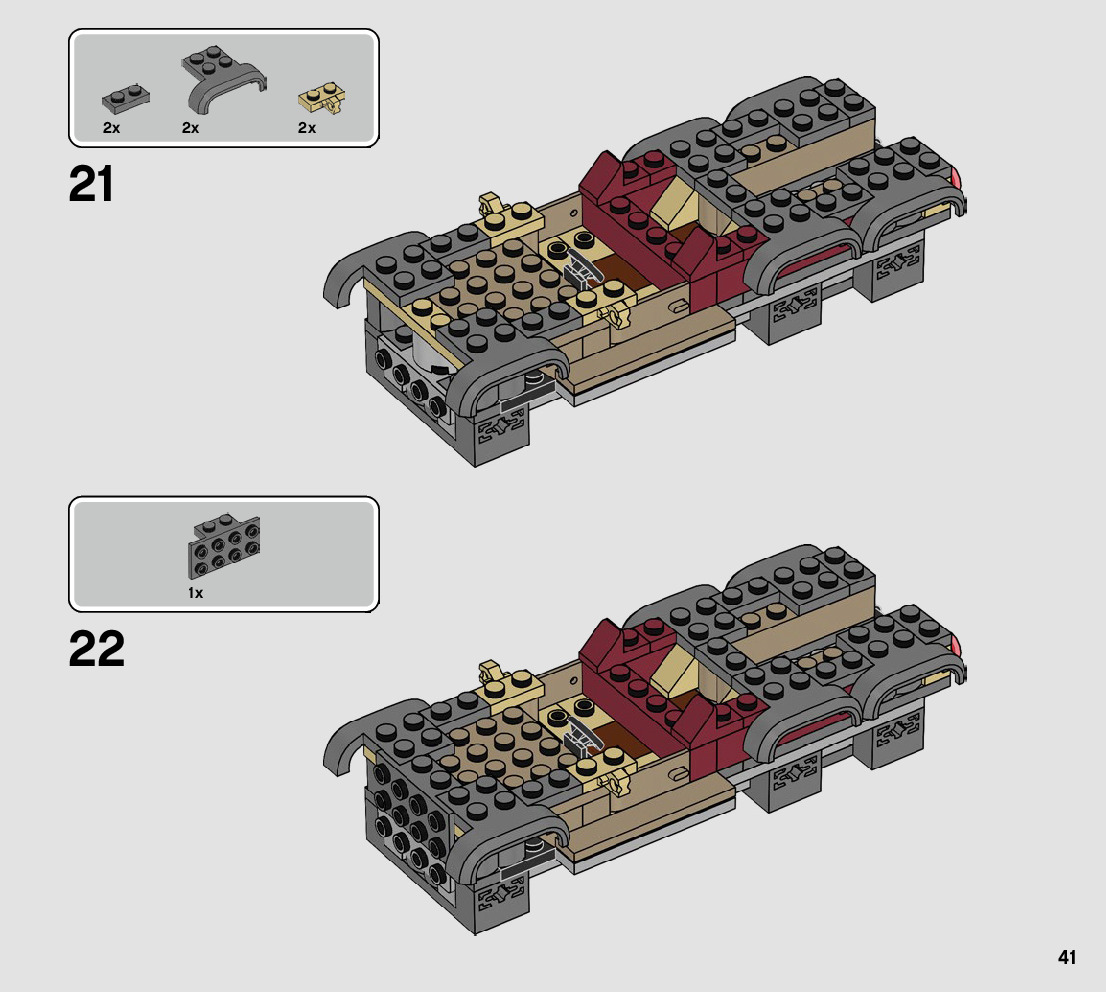 2x 2x 2x

21

1x

22

41