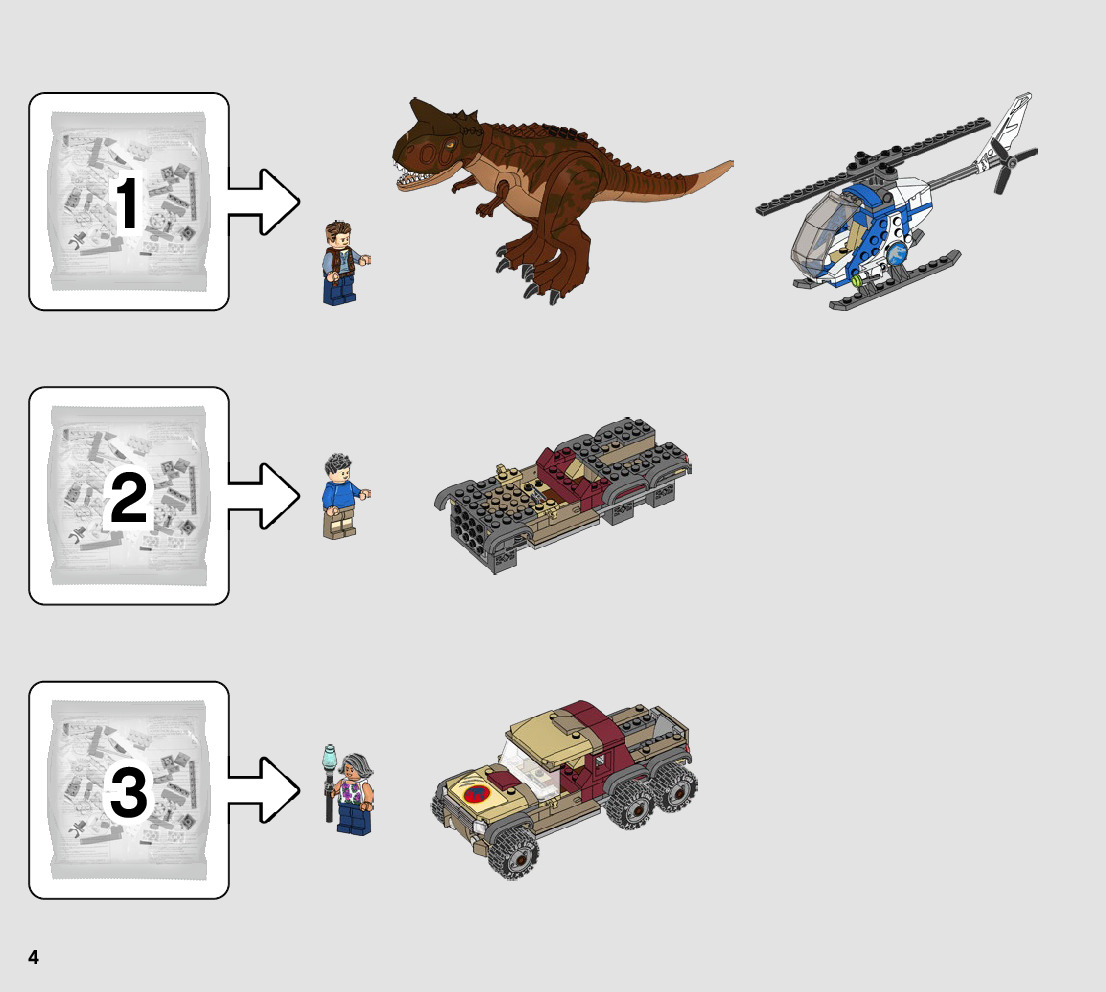 1

2

3

4