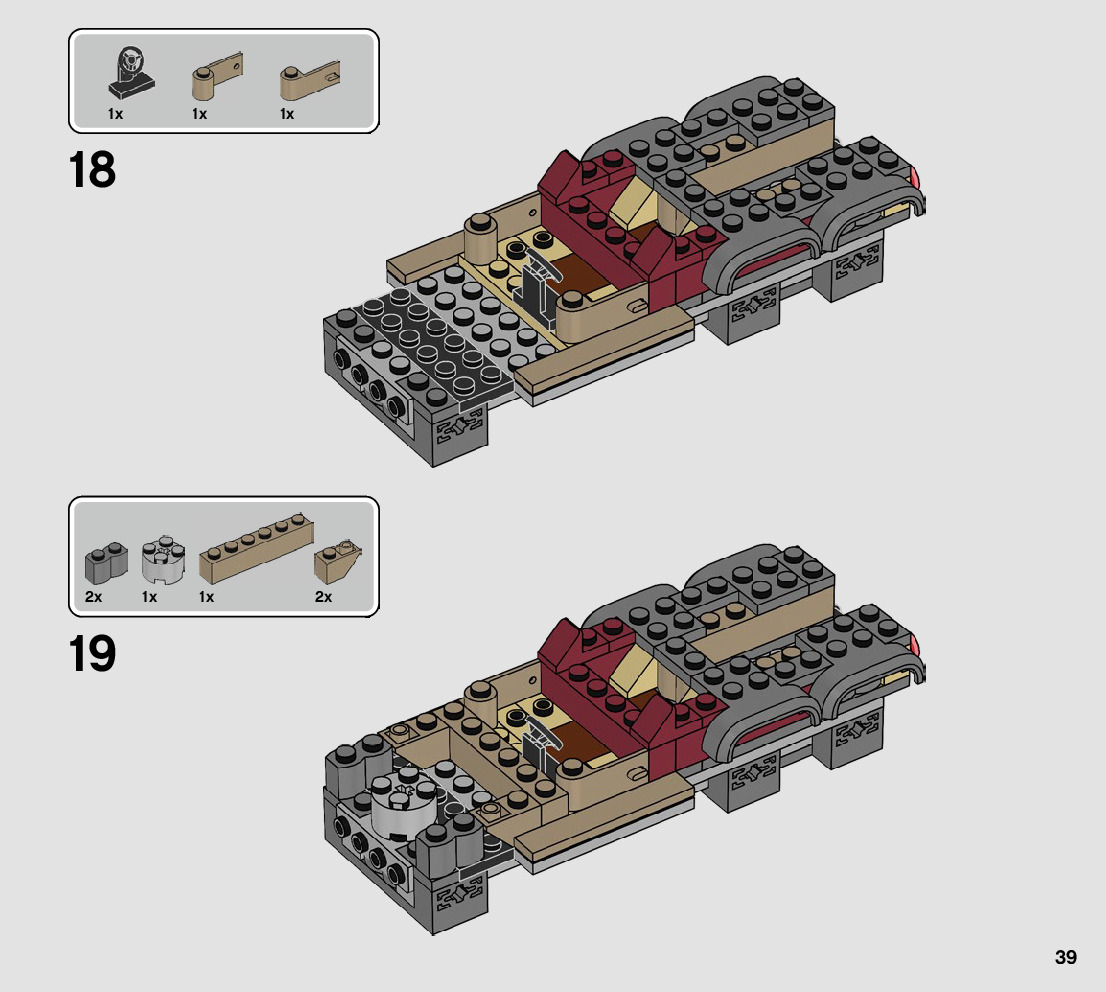 1x 1x 1x

18

2x 1x 1x 2x

19

39