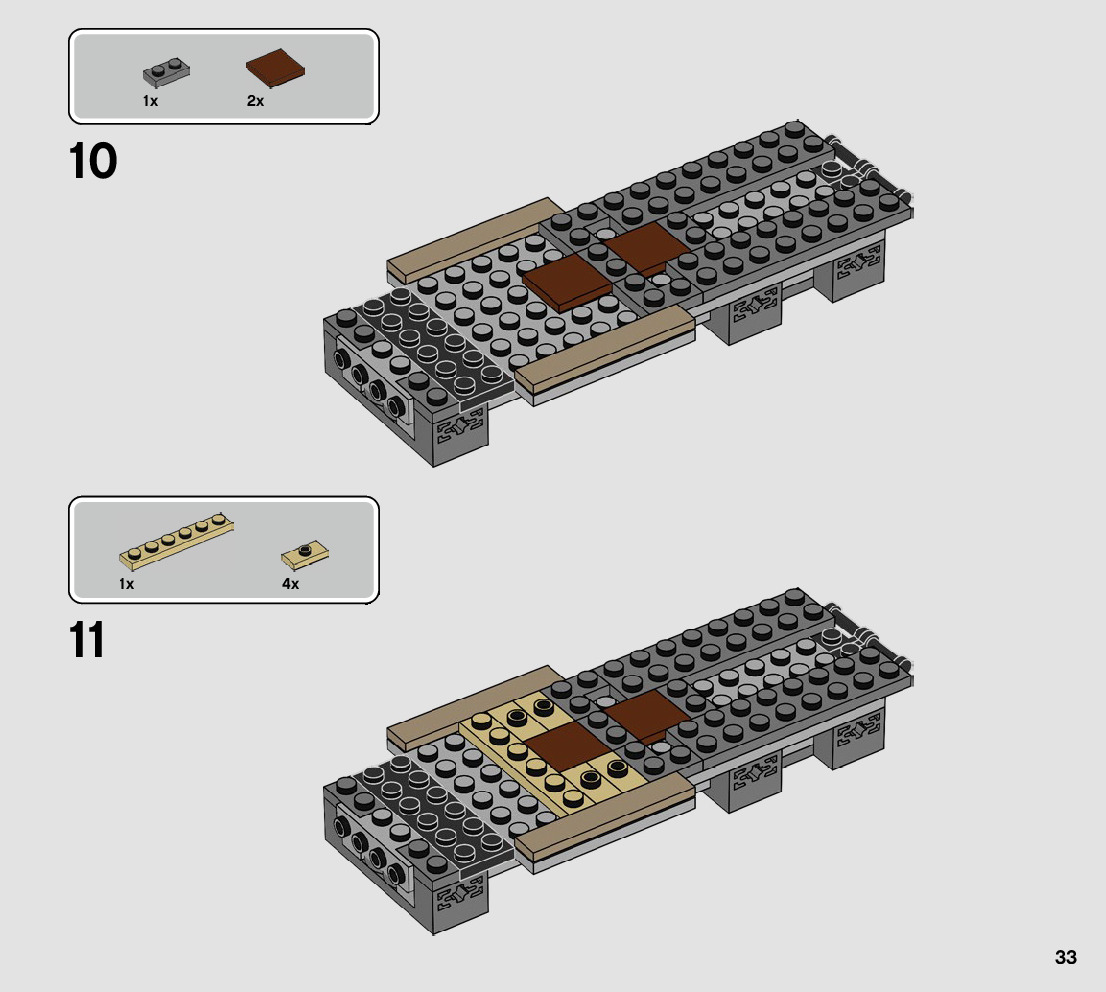 1x
2x

10

1x
4x

11

33