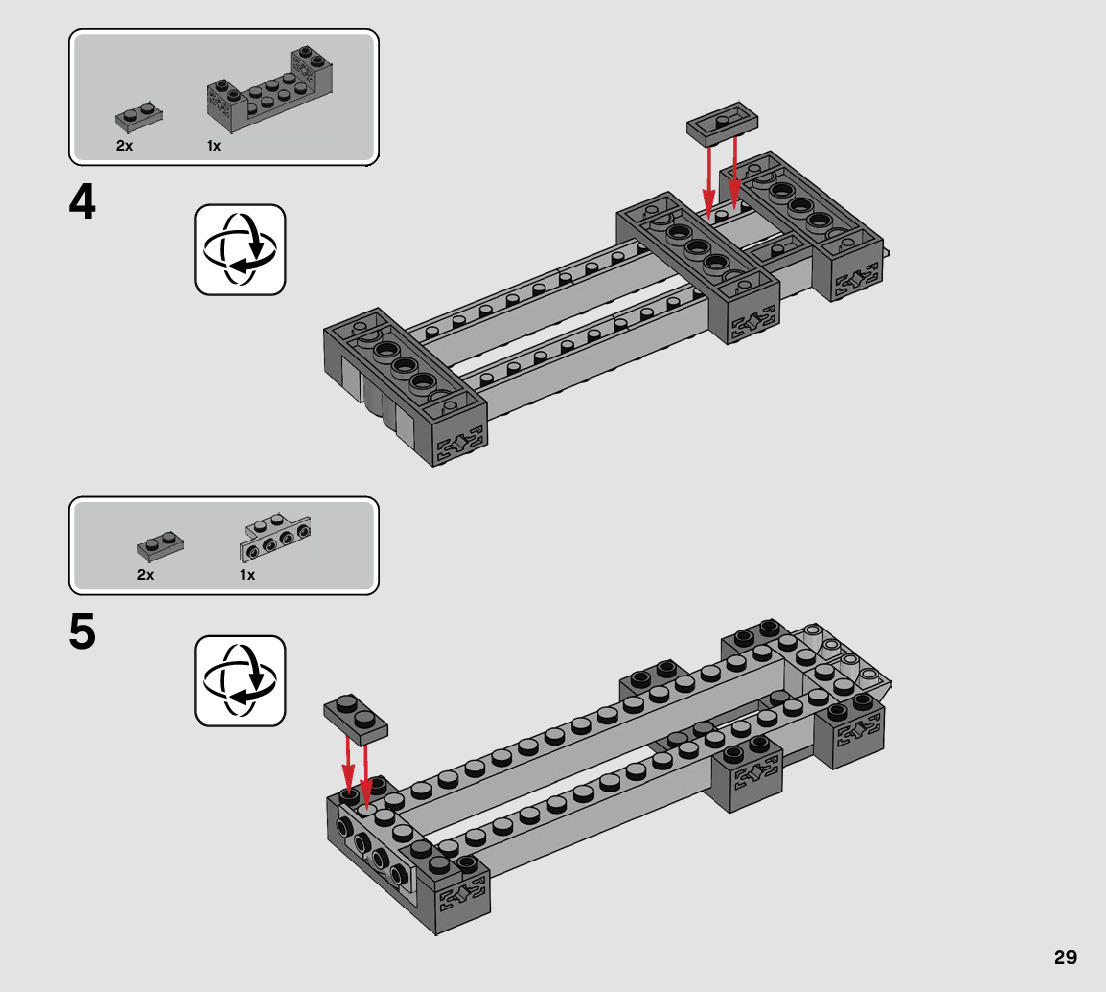 2x
1x

4

2x
1x

5

29