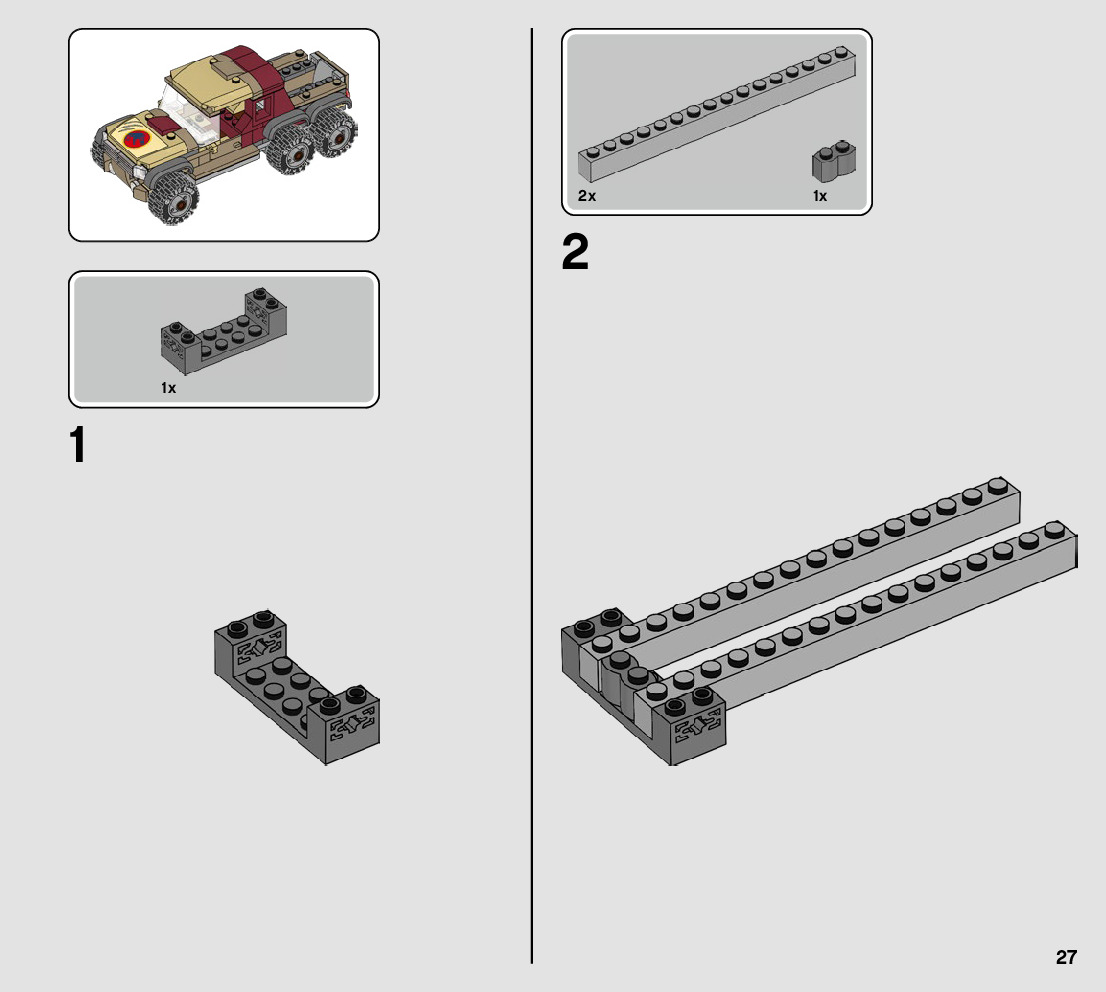 1x

1

2x

1x

2

27