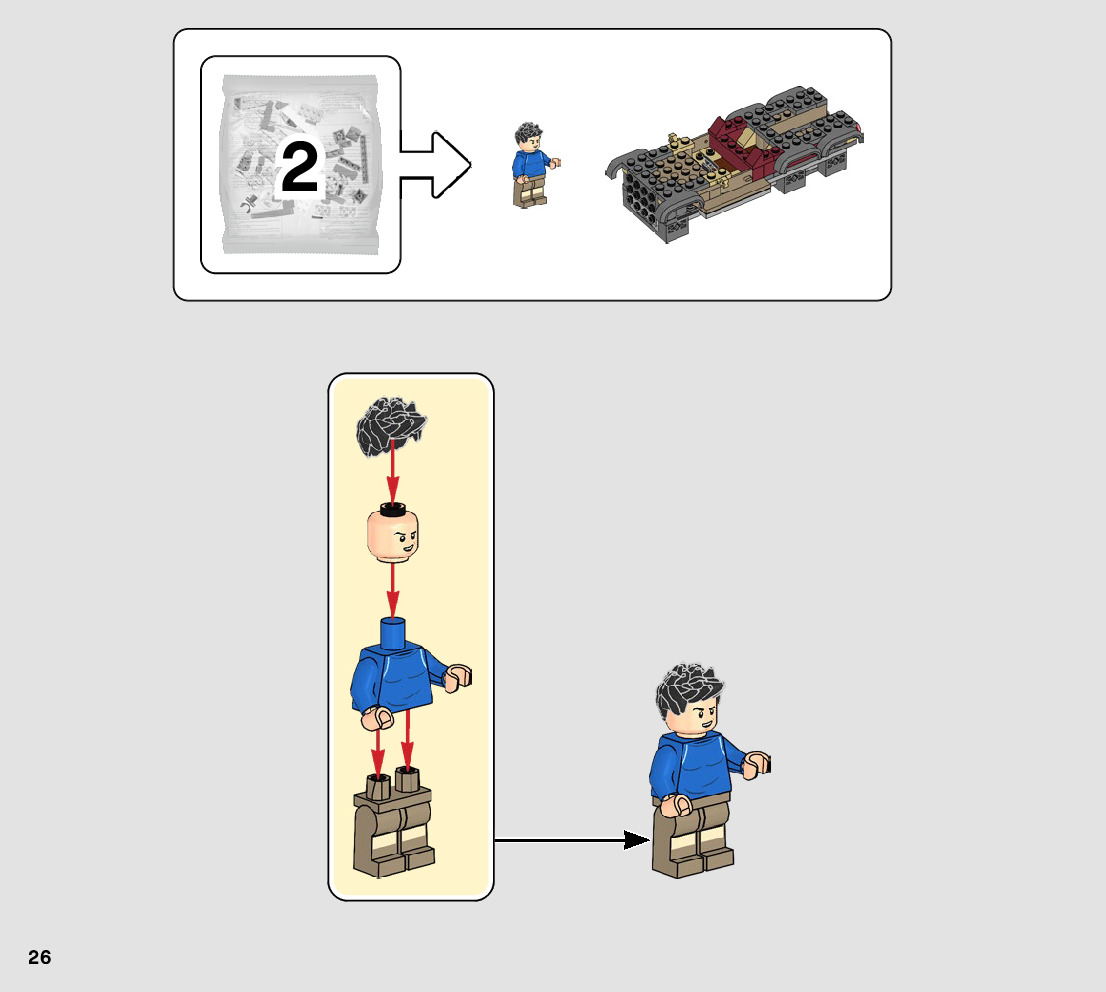 2

26