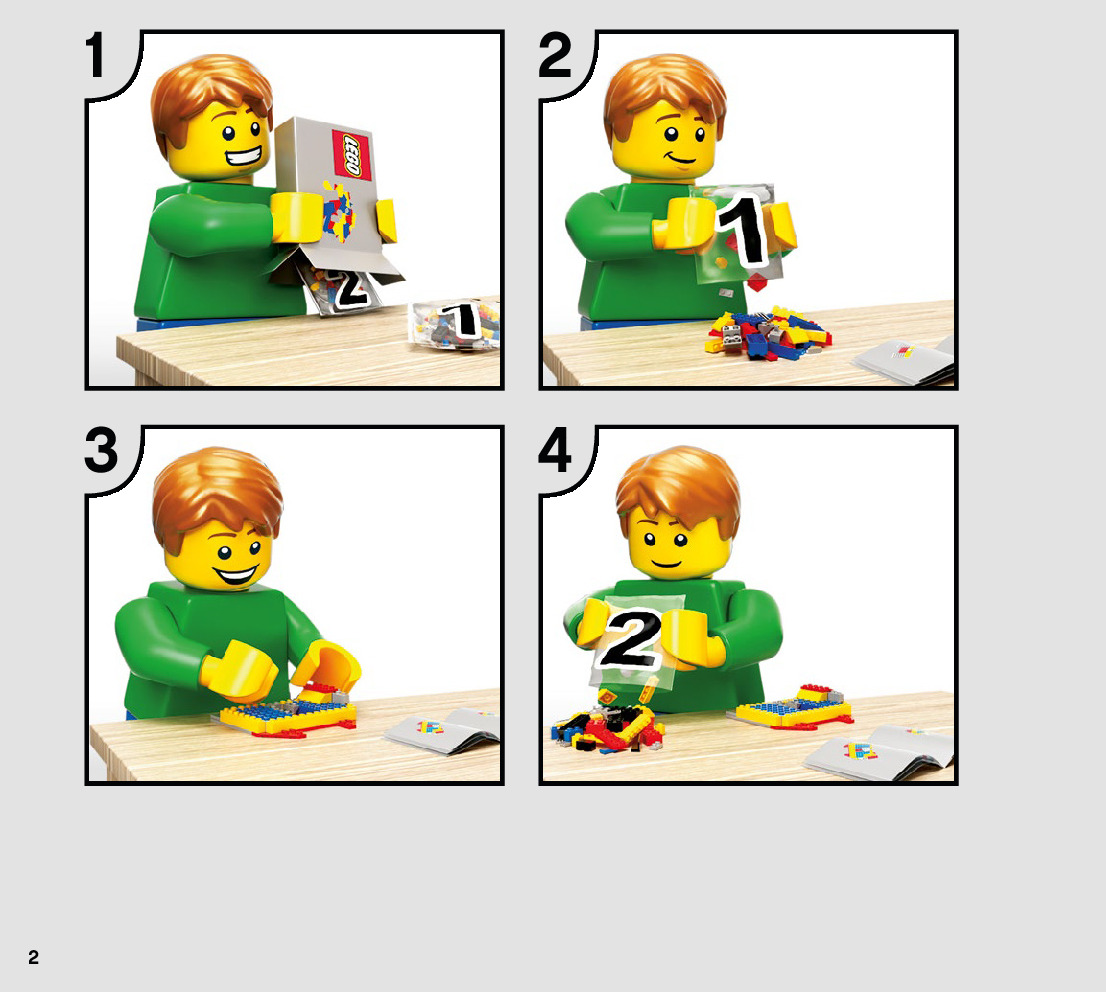 1

LEGO

2

1

2

1

3

4

2

2