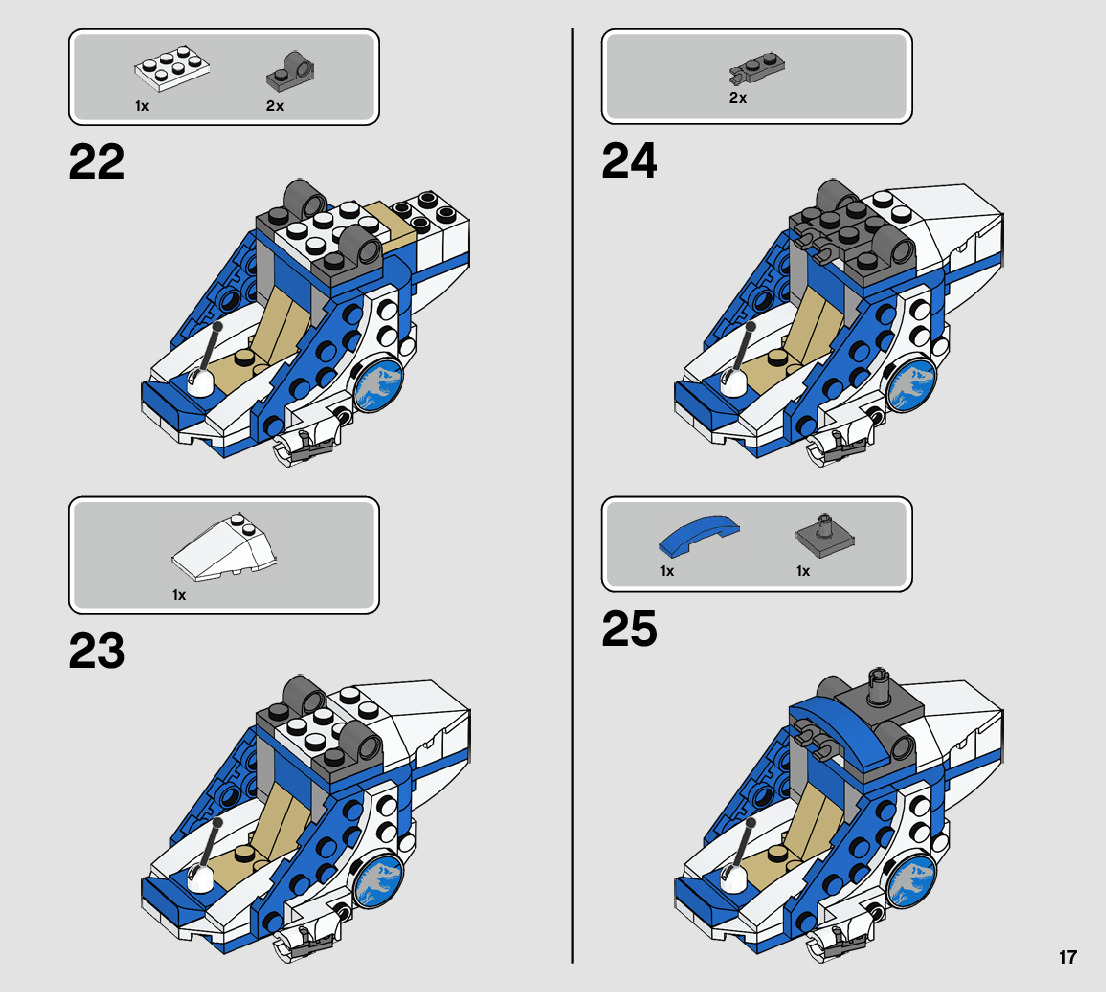 1x 2x

22

1x

23

2x

24

1x 1x

25

17