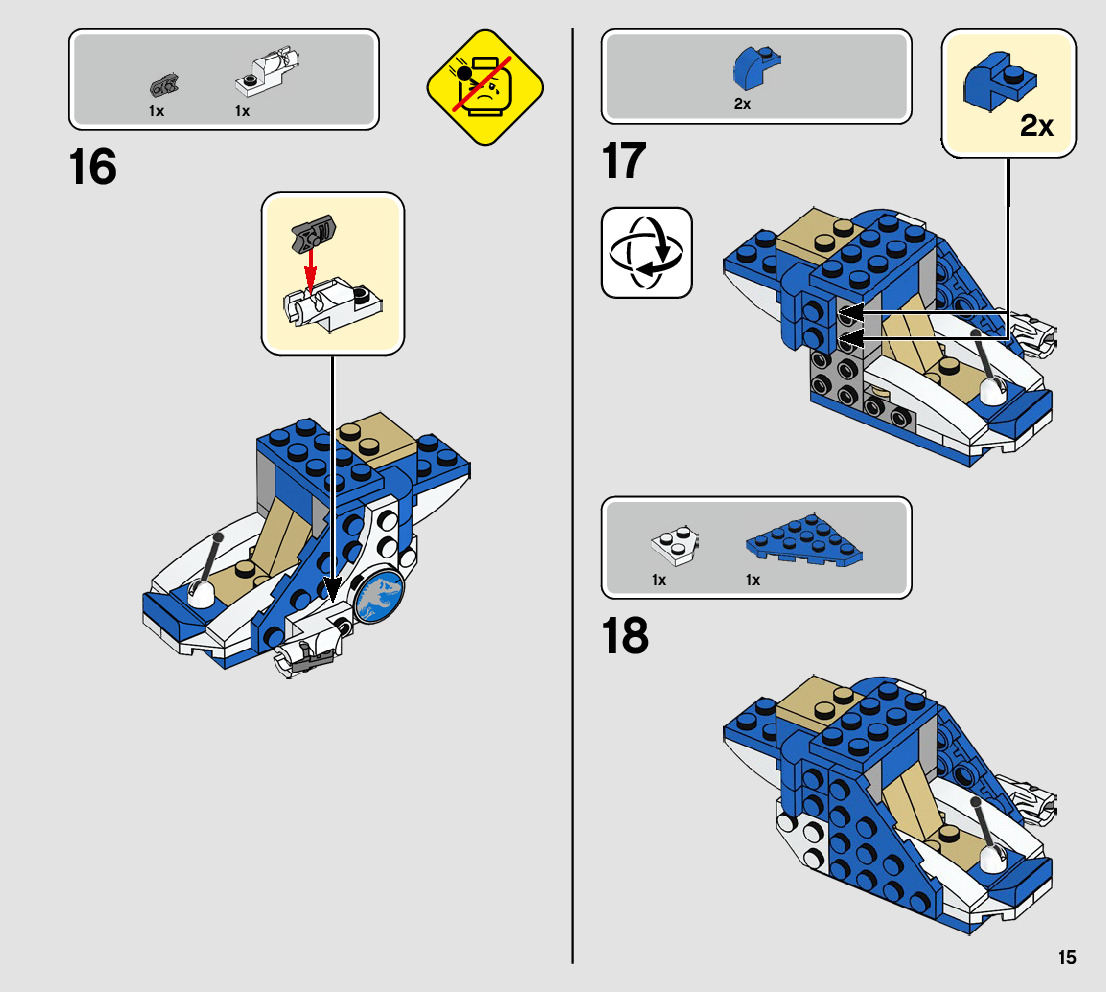 1x 1x

16

2x

2x

17

1x 1x

18

15