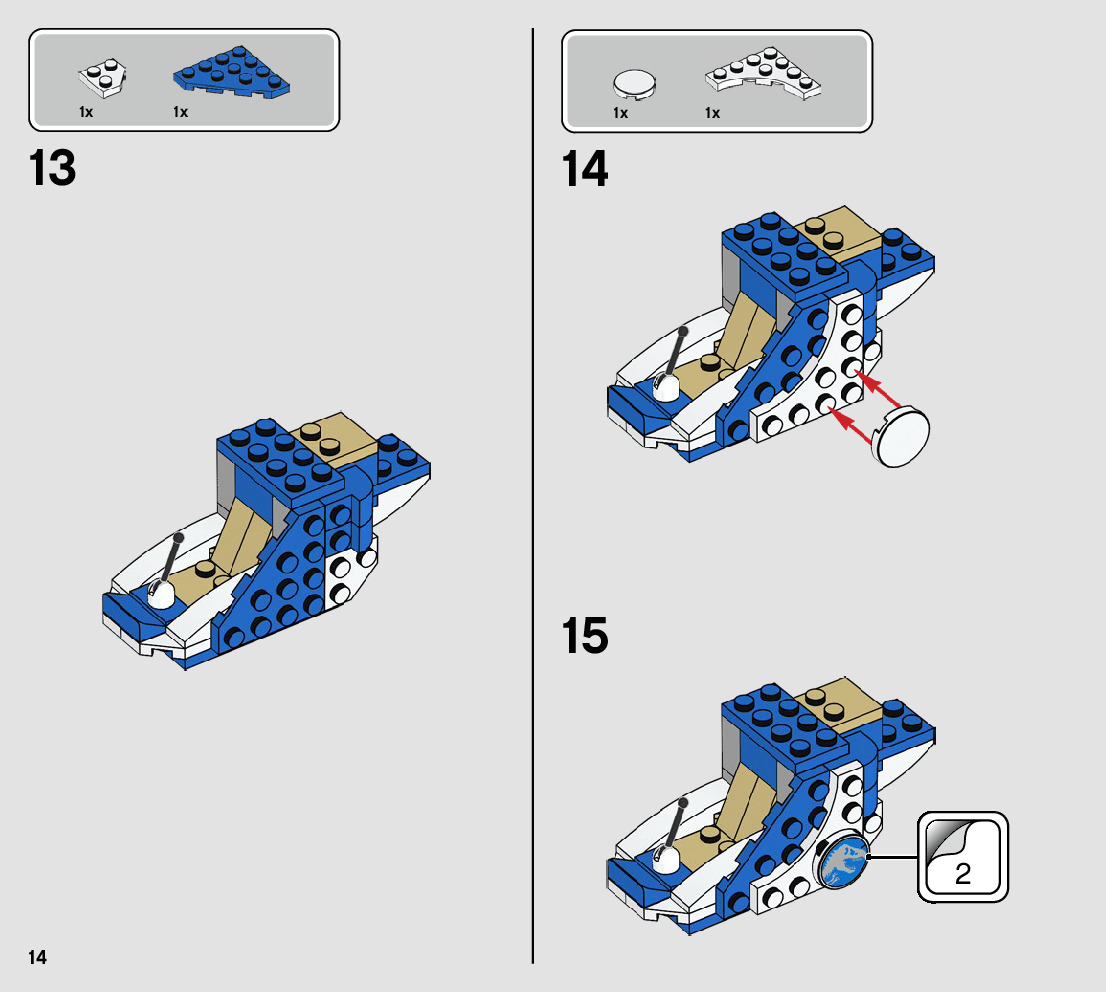 1x 1x

13

1x 1x

14

15

2

14