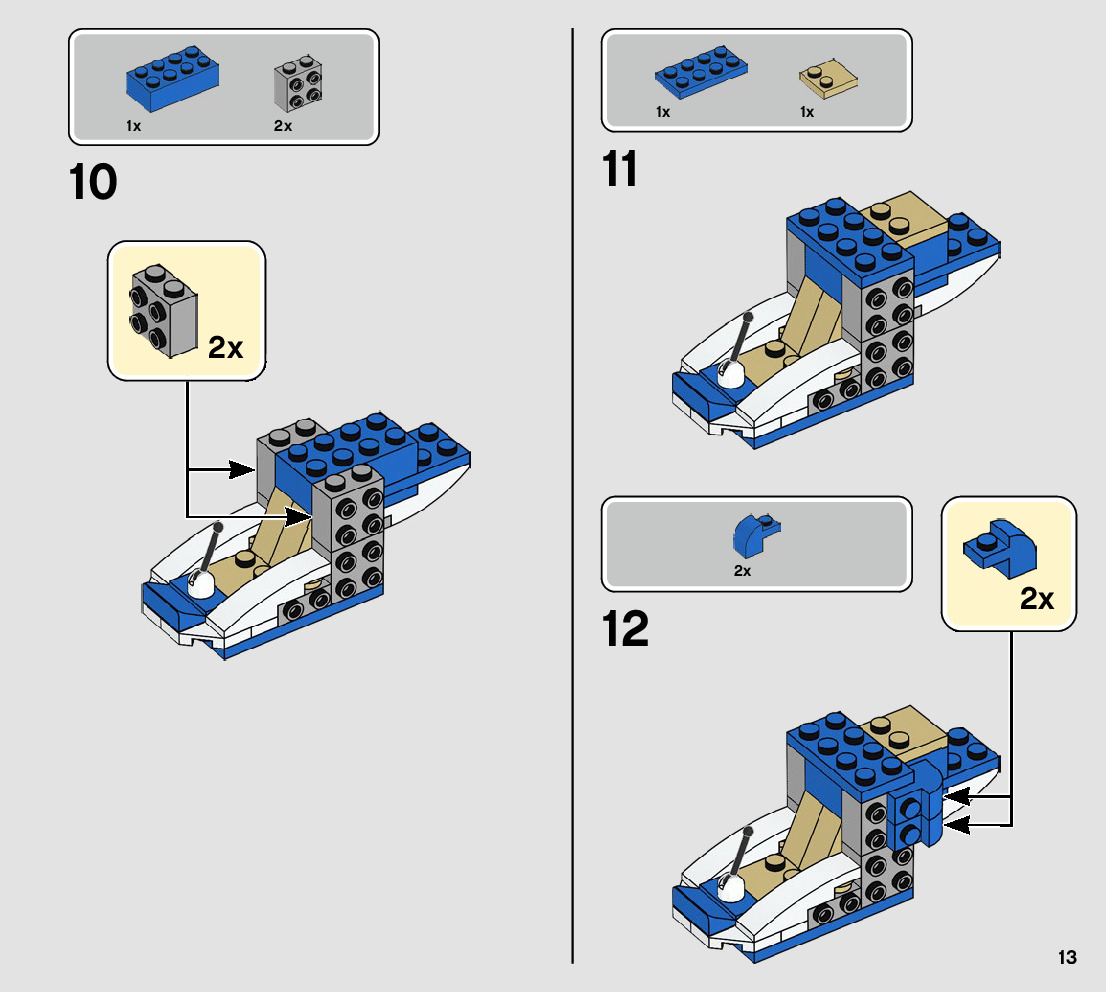 1x 2x

10

2x

1x 1x

11

2x

12

2x

13