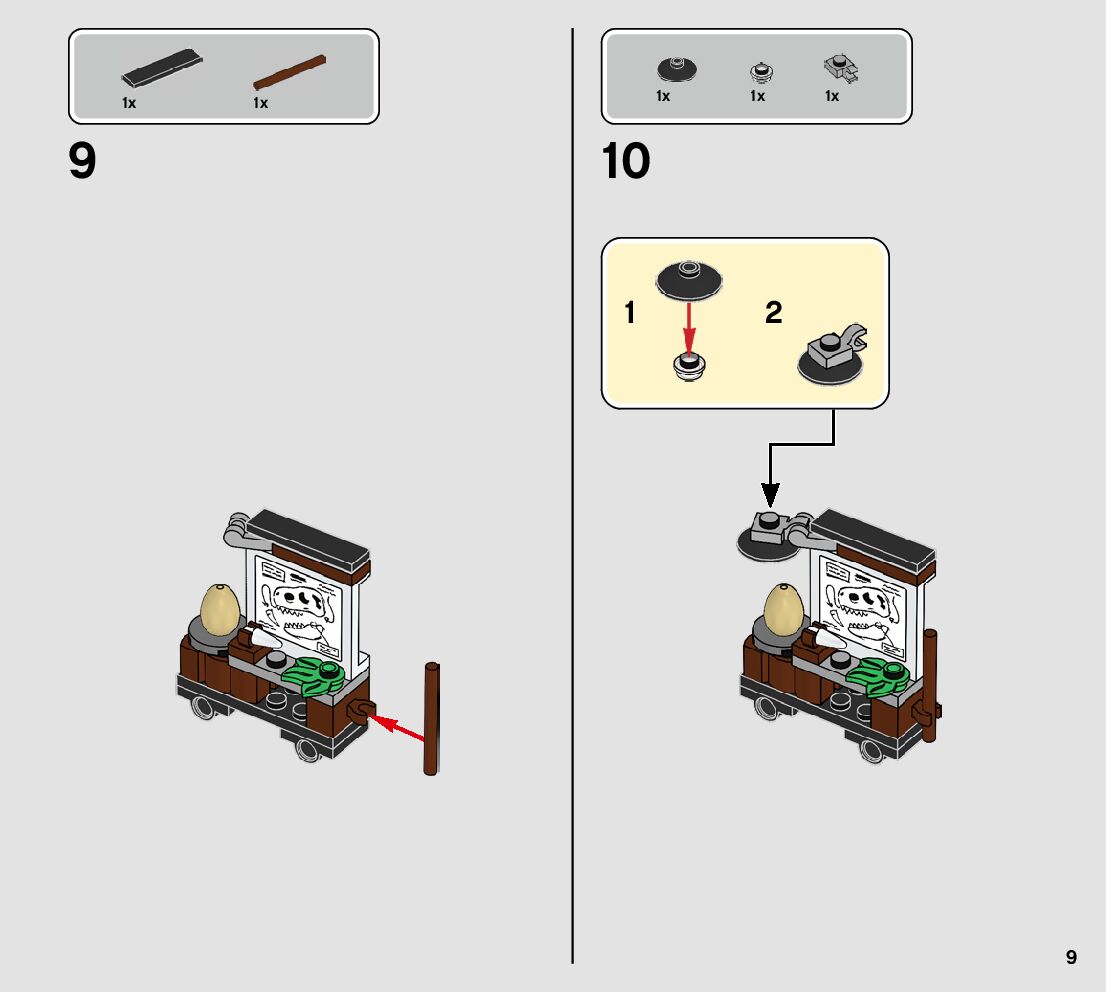 1x 1x

9

1x 1x 1x

10

1

2

9