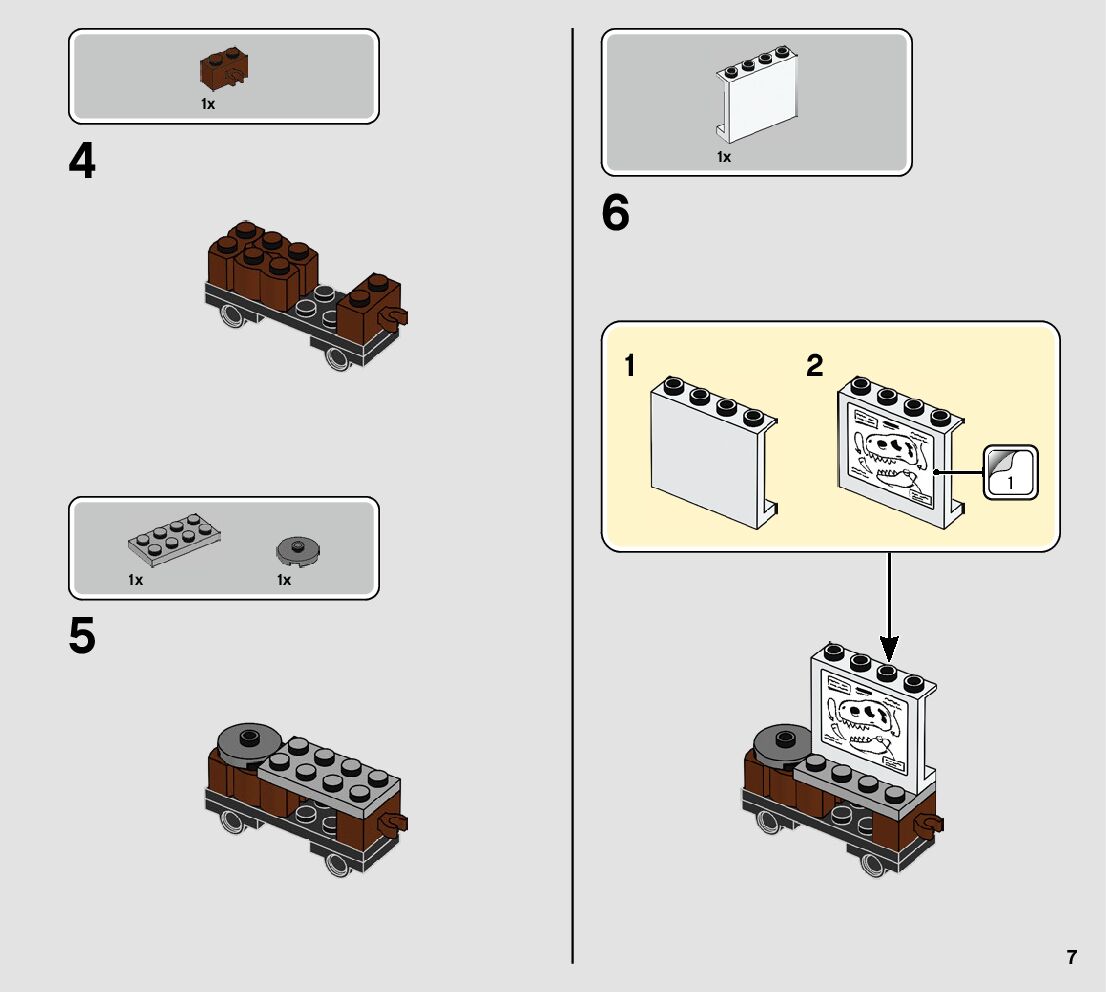 1x

4

1x 1x

5

1x

6

1

2

1

7