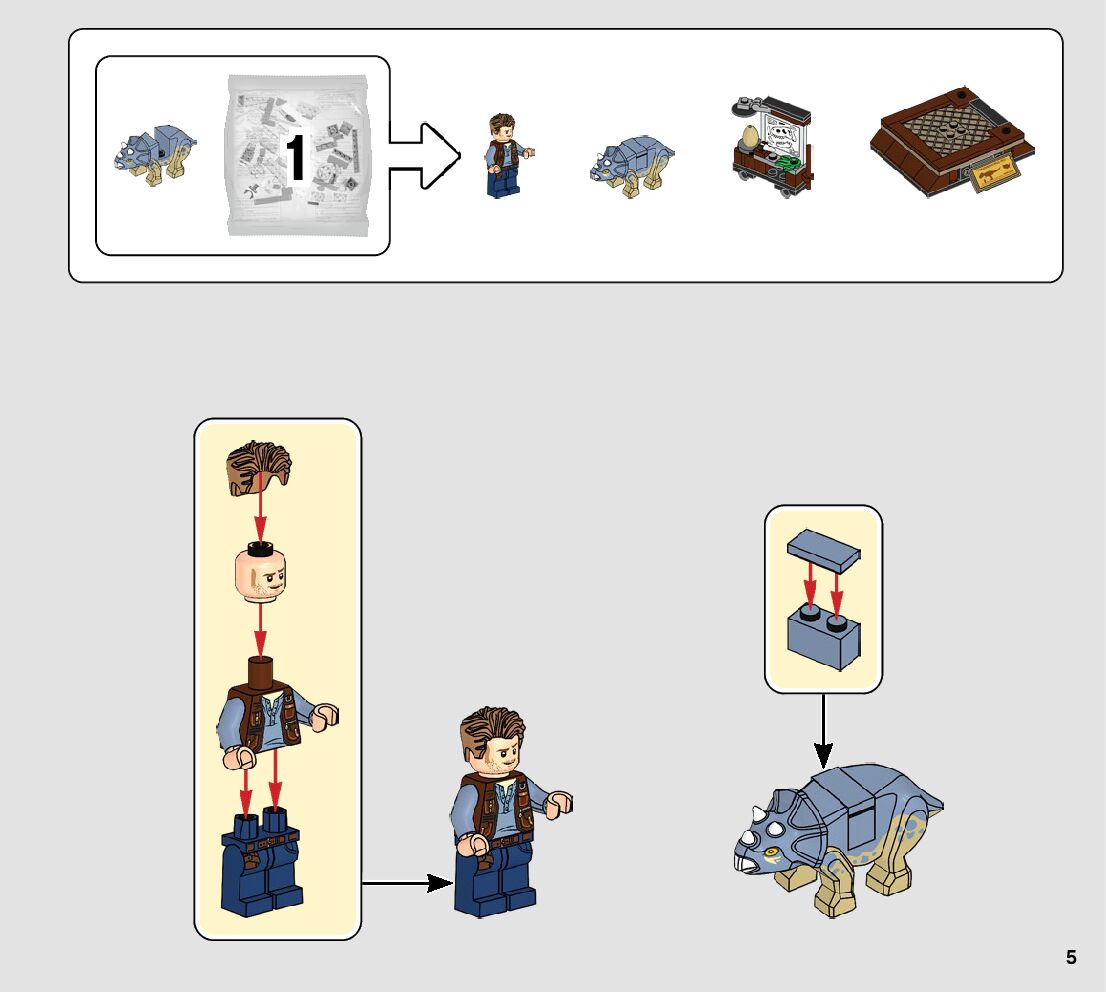 1

5