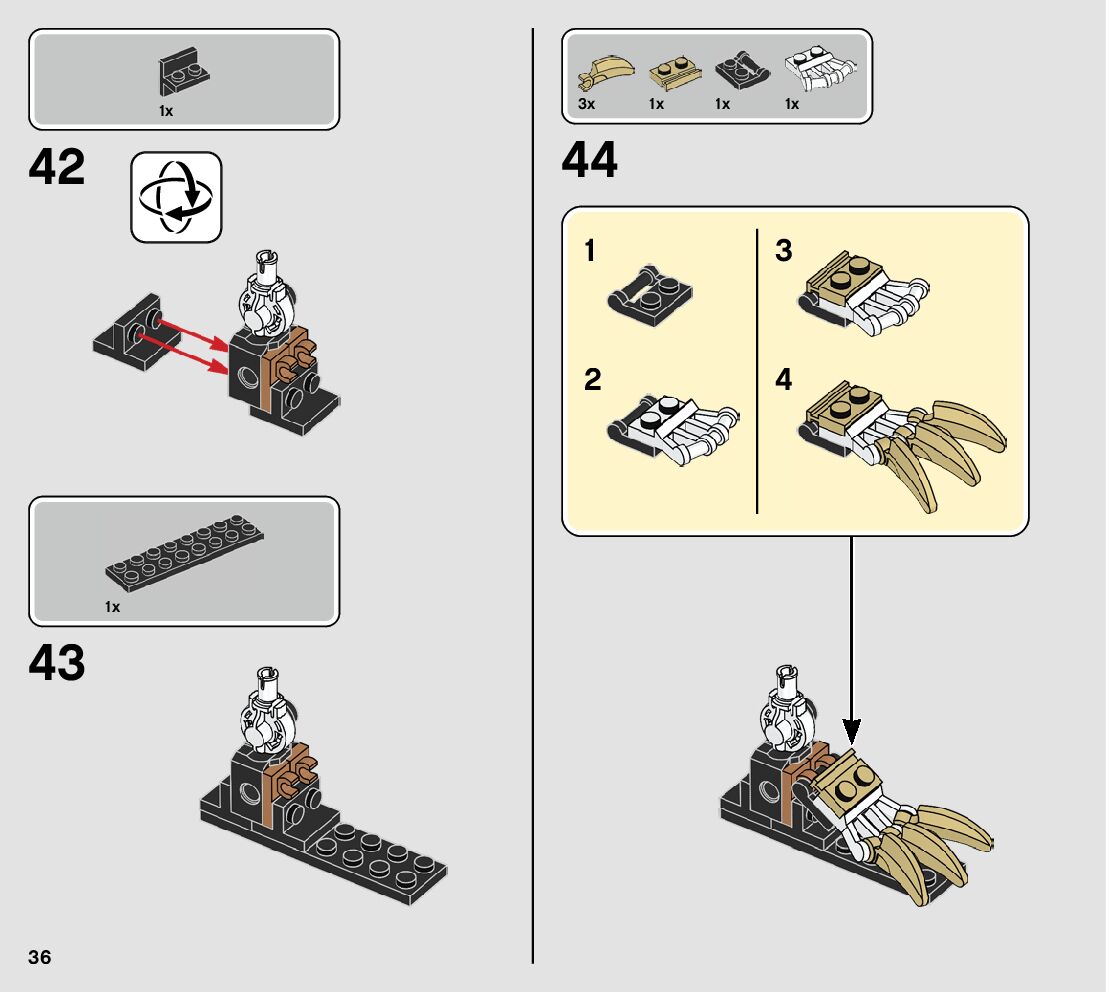 1x

42

1x

43

36

3x 1x 1x 1x

44

1

2

3

4